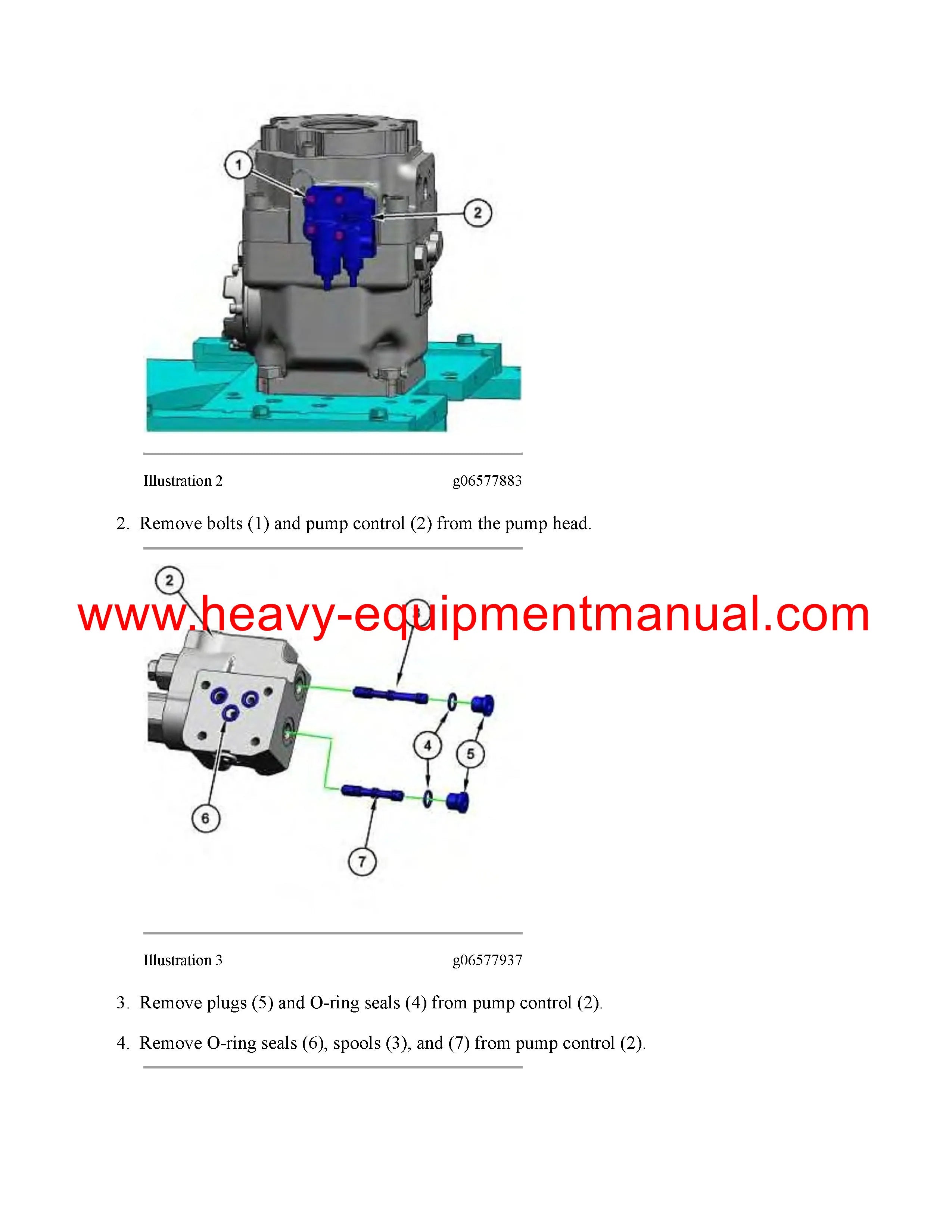 1

2

Illustration 2 g06577883

2. Remove bolts (1) and pump control (2) from the pump head.

2

www.heavy-equipmentmanual.com

4

5

6

7

Illustration 3 g06577937

3. Remove plugs (5) and O-ring seals (4) from pump control (2).

4. Remove O-ring seals (6), spools (3), and (7) from pump control (2).