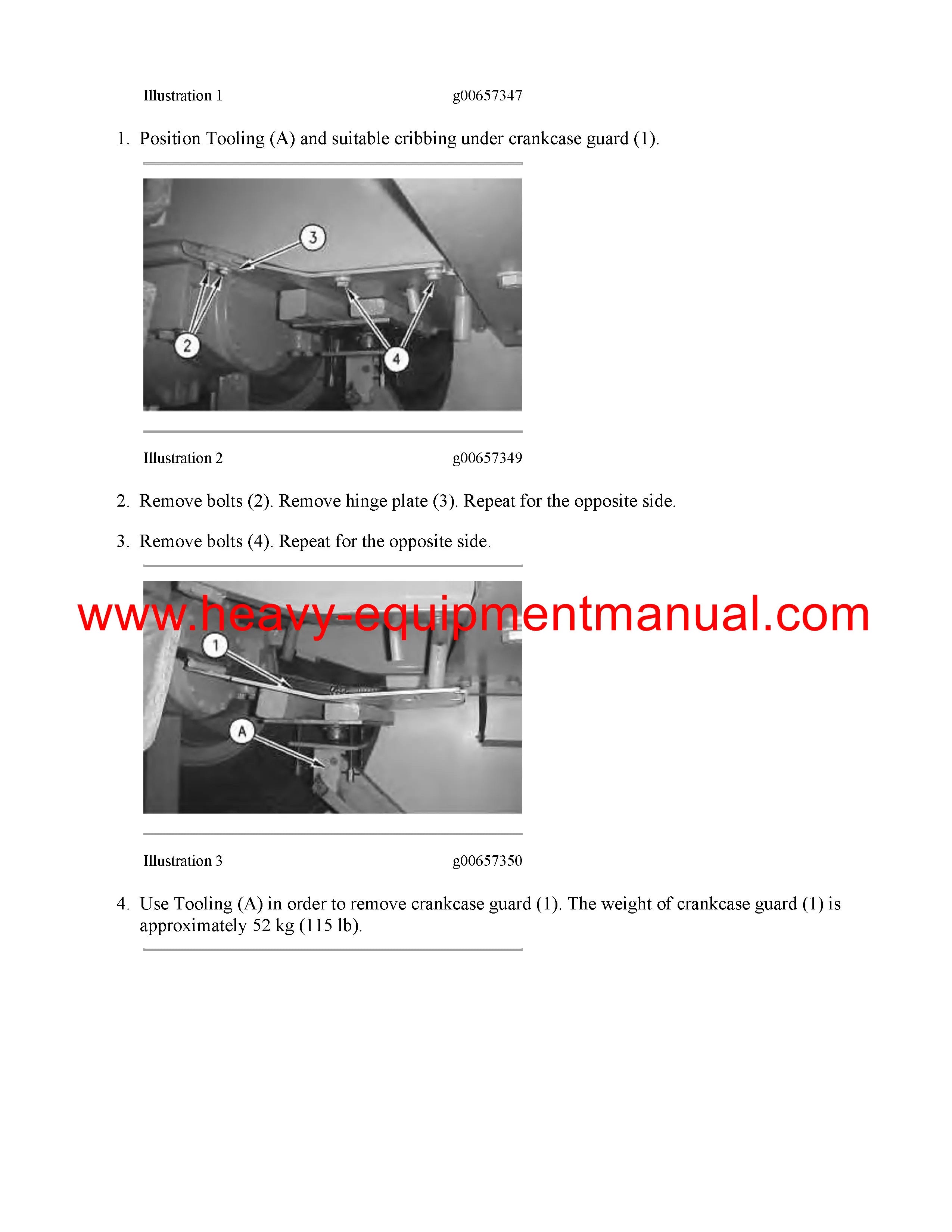 Illustration 1 g00657347

1. Position Tooling (A) and suitable cribbing under crankcase guard (1).

3

2

4

Illustration 2 g00657349

2. Remove bolts (2). Remove hinge plate (3). Repeat for the opposite side.

3. Remove bolts (4). Repeat for the opposite side.

www.heavy-equipmentmanual.com

1

A

Illustration 3 g00657350

4. Use Tooling (A) in order to remove crankcase guard (1). The weight of crankcase guard (1) is approximately 52 kg (115 lb).