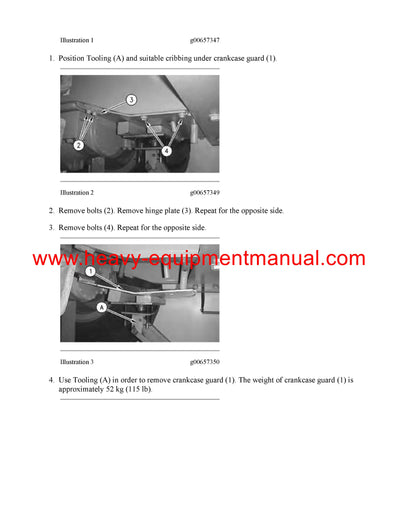 Illustration 1 g00657347

1. Position Tooling (A) and suitable cribbing under crankcase guard (1).

3

2

4

Illustration 2 g00657349

2. Remove bolts (2). Remove hinge plate (3). Repeat for the opposite side.

3. Remove bolts (4). Repeat for the opposite side.

www.heavy-equipmentmanual.com

1

A

Illustration 3 g00657350

4. Use Tooling (A) in order to remove crankcase guard (1). The weight of crankcase guard (1) is approximately 52 kg (115 lb).