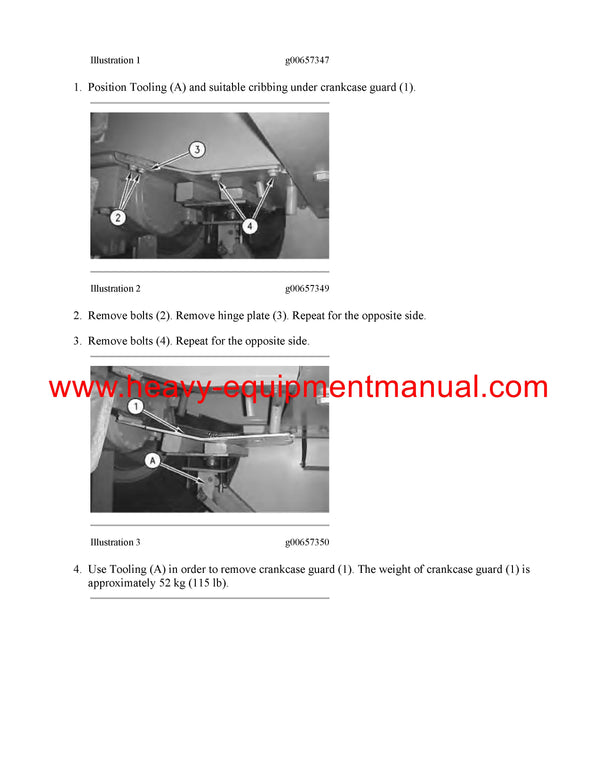 Illustration 1 g00657347

1. Position Tooling (A) and suitable cribbing under crankcase guard (1).

3

2

4

Illustration 2 g00657349

2. Remove bolts (2). Remove hinge plate (3). Repeat for the opposite side.

3. Remove bolts (4). Repeat for the opposite side.

www.heavy-equipmentmanual.com

1

A

Illustration 3 g00657350

4. Use Tooling (A) in order to remove crankcase guard (1). The weight of crankcase guard (1) is approximately 52 kg (115 lb).