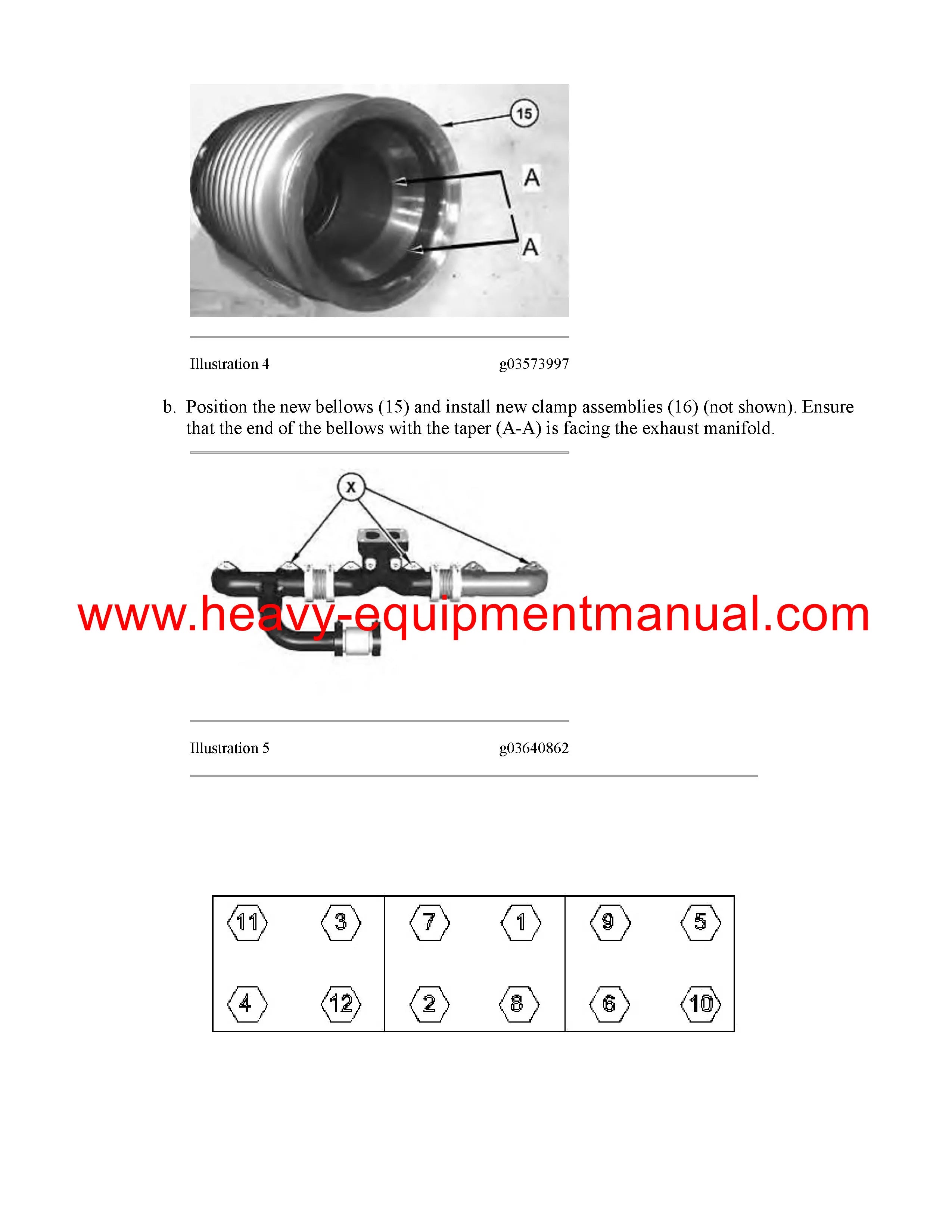 15

A

A

Illustration 4 g03573997

b. Position the new bellows (15) and install new clamp assemblies (16) (not shown). Ensure that the end of the bellows with the taper (A-A) is facing the exhaust manifold.

X

www.heavy-equipmentmanual.com

Illustration 5 g03640862

11 3 7 1 9 5

4 12 2 8 6 10