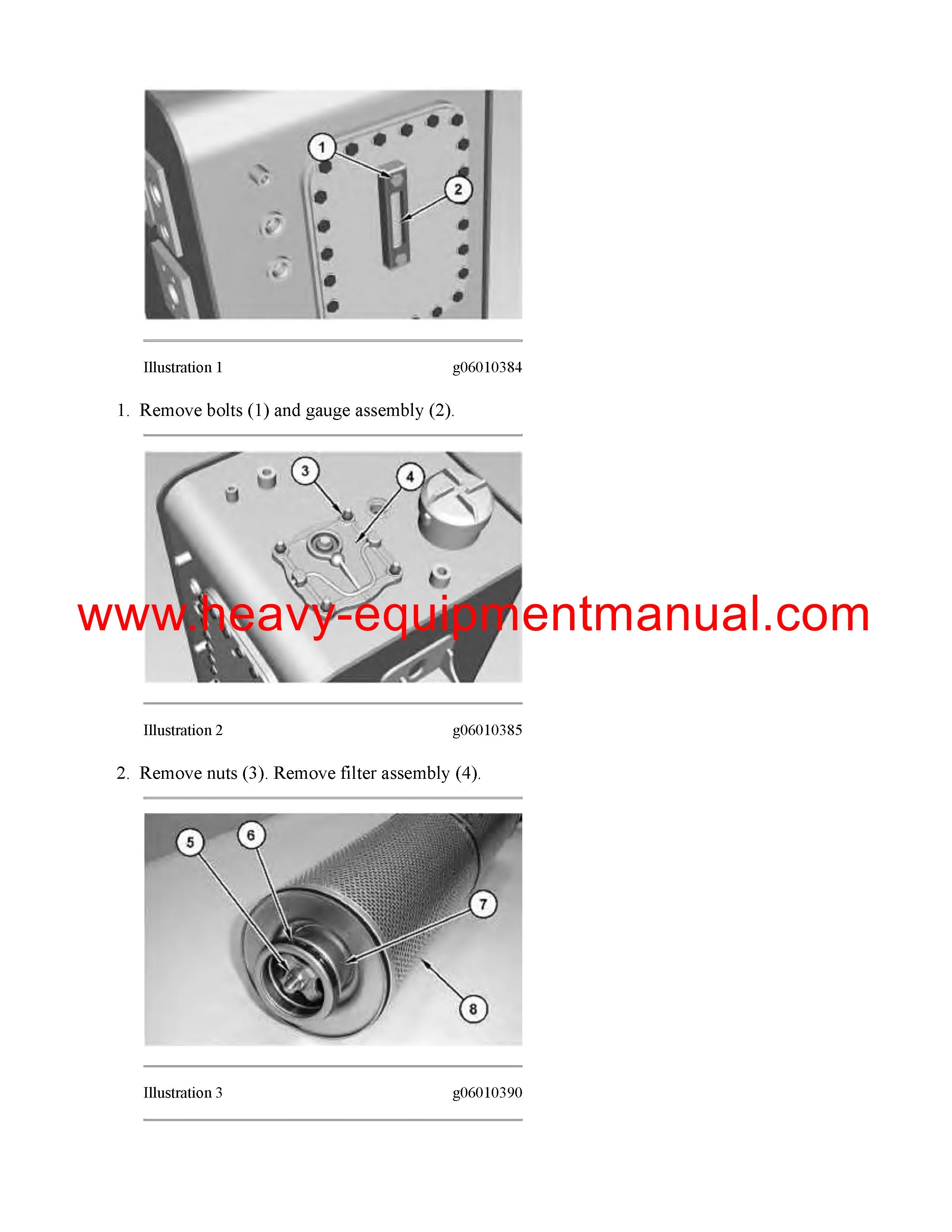 1

2

Illustration 1 g06010384

1. Remove bolts (1) and gauge assembly (2).

3

4

www.heavy-equipmentmanual.com

Illustration 2 g06010385

2. Remove nuts (3). Remove filter assembly (4).

5

6

7

8

Illustration 3 g06010390