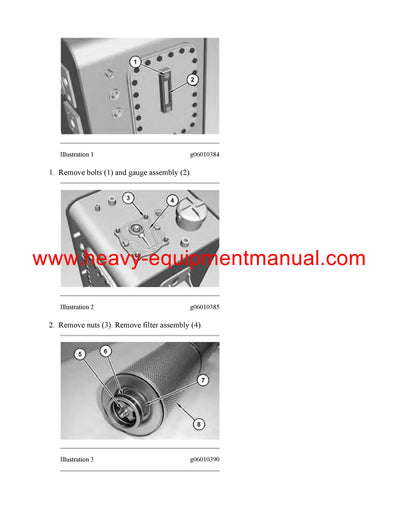 1

2

Illustration 1 g06010384

1. Remove bolts (1) and gauge assembly (2).

3

4

www.heavy-equipmentmanual.com

Illustration 2 g06010385

2. Remove nuts (3). Remove filter assembly (4).

5

6

7

8

Illustration 3 g06010390