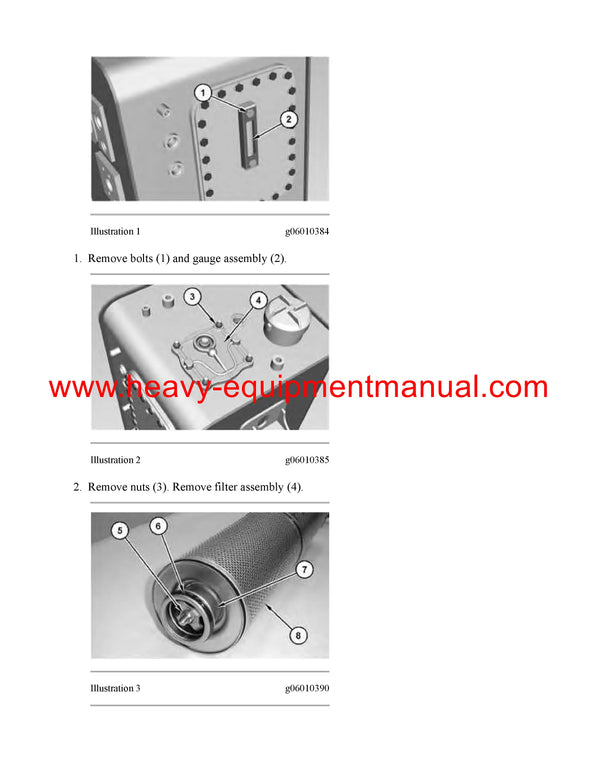 1

2

Illustration 1 g06010384

1. Remove bolts (1) and gauge assembly (2).

3

4

www.heavy-equipmentmanual.com

Illustration 2 g06010385

2. Remove nuts (3). Remove filter assembly (4).

5

6

7

8

Illustration 3 g06010390