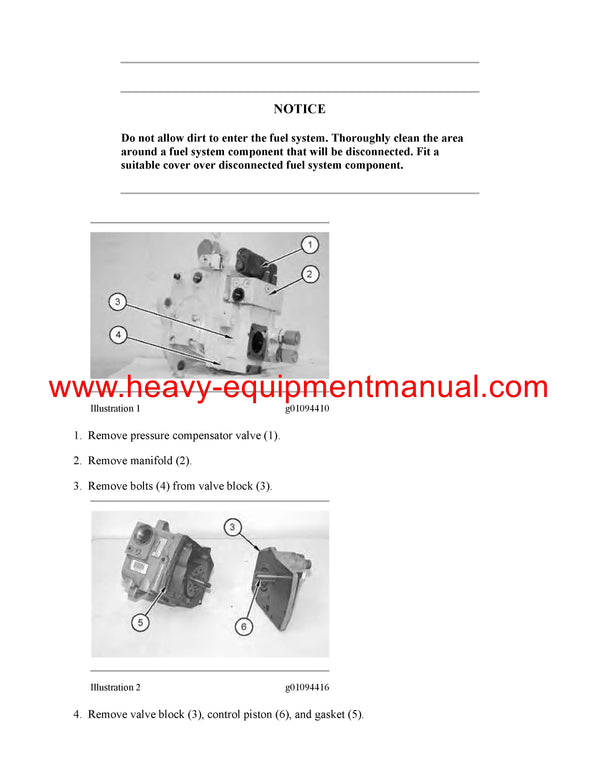 NOTICE

Do not allow dirt to enter the fuel system. Thoroughly clean the area around a fuel system component that will be disconnected. Fit a suitable cover over disconnected fuel system component.

1
2
3
4

www.heavy-equipmentmanual.com

Illustration 1 g01094410

1. Remove pressure compensator valve (1).

2. Remove manifold (2).

3. Remove bolts (4) from valve block (3).

3
5
6

Illustration 2 g01094416

4. Remove valve block (3), control piston (6), and gasket (5).