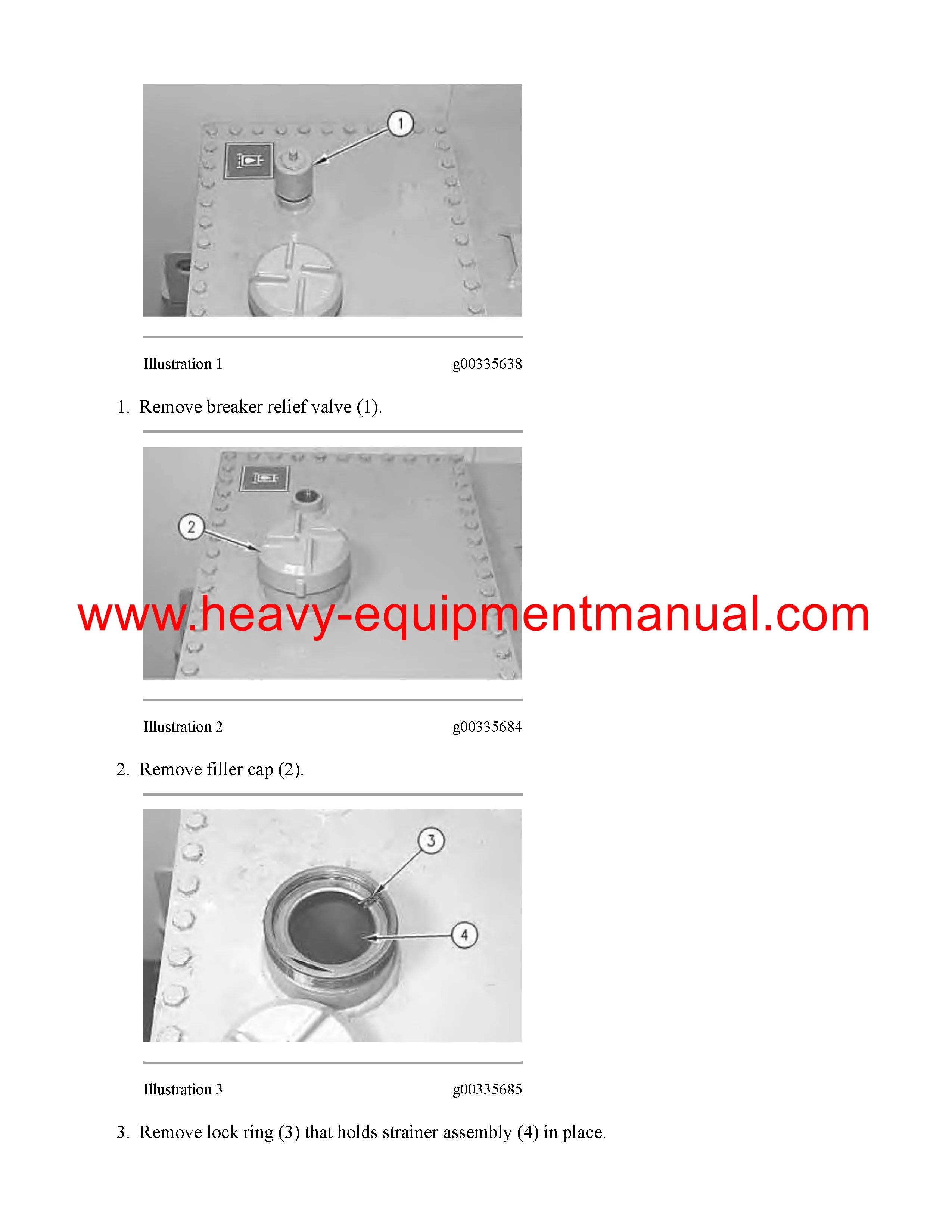 1

Illustration 1 g00335638

1. Remove breaker relief valve (1).

2

www.heavy-equipmentmanual.com

Illustration 2 g00335684

2. Remove filler cap (2).

3

4

Illustration 3 g00335685

3. Remove lock ring (3) that holds strainer assembly (4) in place.