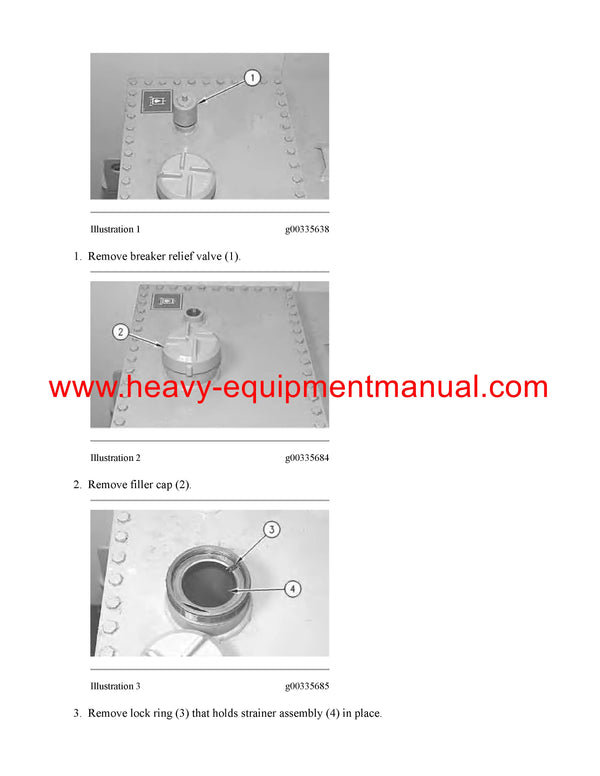 1

Illustration 1 g00335638

1. Remove breaker relief valve (1).

2

www.heavy-equipmentmanual.com

Illustration 2 g00335684

2. Remove filler cap (2).

3

4

Illustration 3 g00335685

3. Remove lock ring (3) that holds strainer assembly (4) in place.