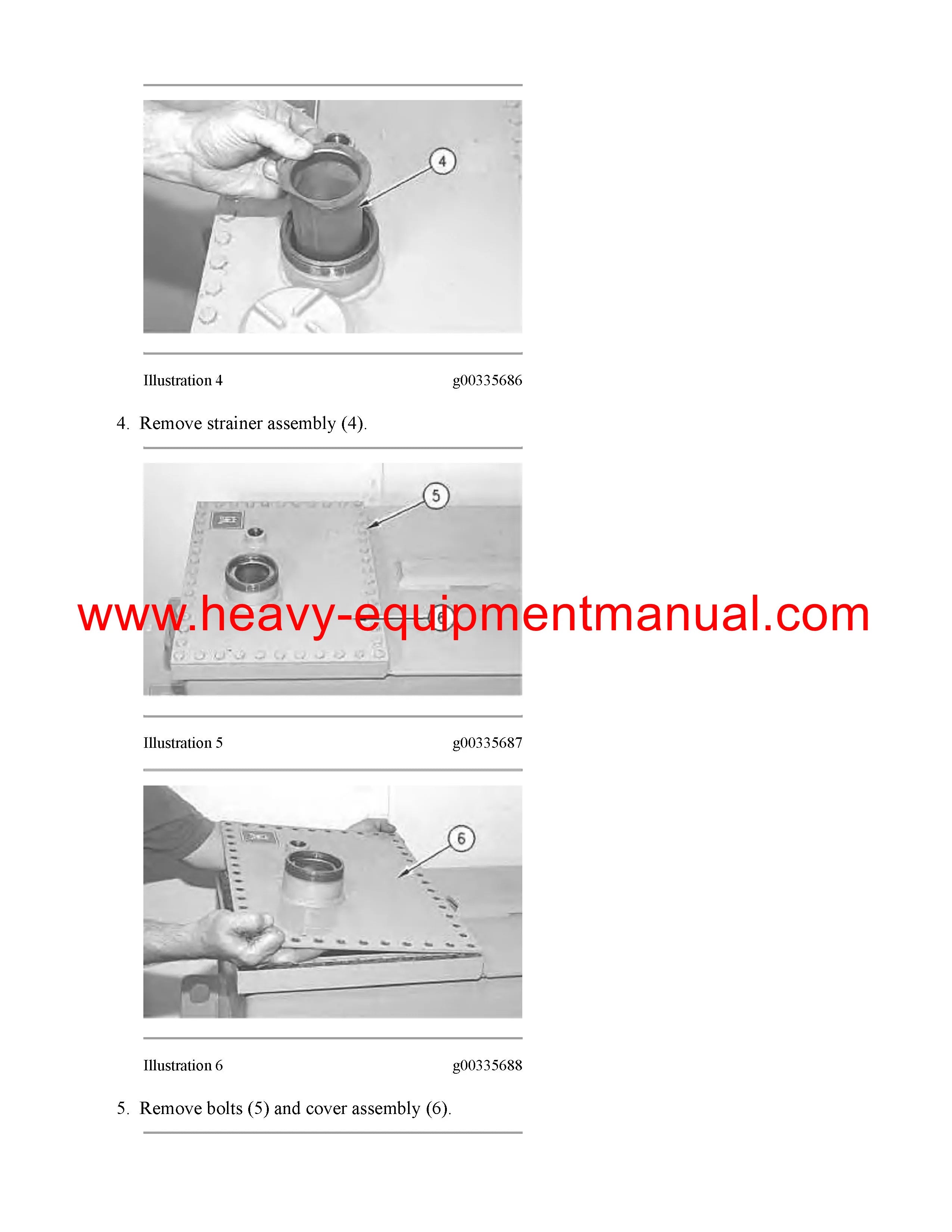 4

Illustration 4 g00335686

4. Remove strainer assembly (4).

5

6

www.heavy-equipmentmanual.com

Illustration 5 g00335687

6

Illustration 6 g00335688

5. Remove bolts (5) and cover assembly (6).