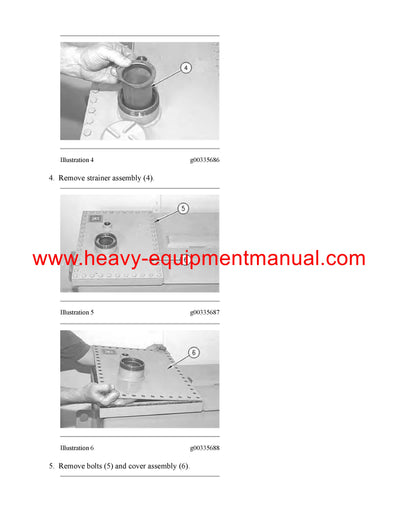 4

Illustration 4 g00335686

4. Remove strainer assembly (4).

5

www.heavy-equipmentmanual.com

Illustration 5 g00335687

6

Illustration 6 g00335688

5. Remove bolts (5) and cover assembly (6).