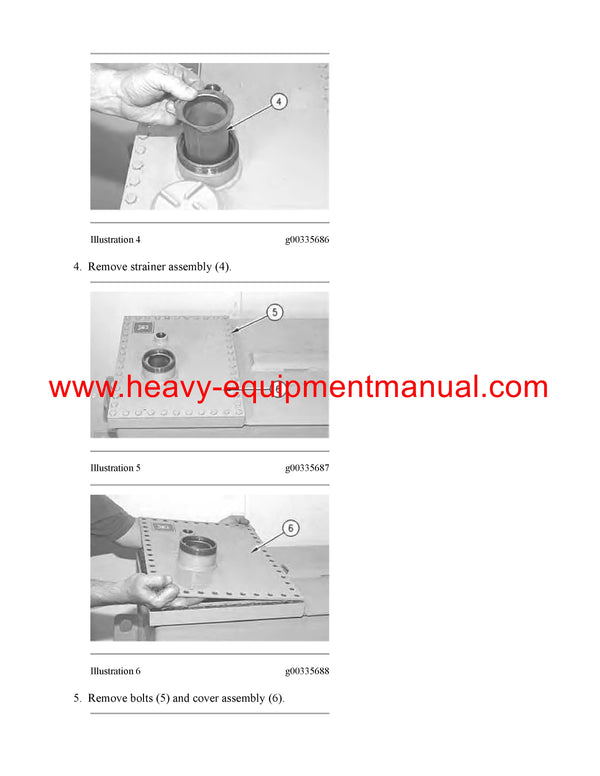 4

Illustration 4 g00335686

4. Remove strainer assembly (4).

5

www.heavy-equipmentmanual.com

Illustration 5 g00335687

6

Illustration 6 g00335688

5. Remove bolts (5) and cover assembly (6).