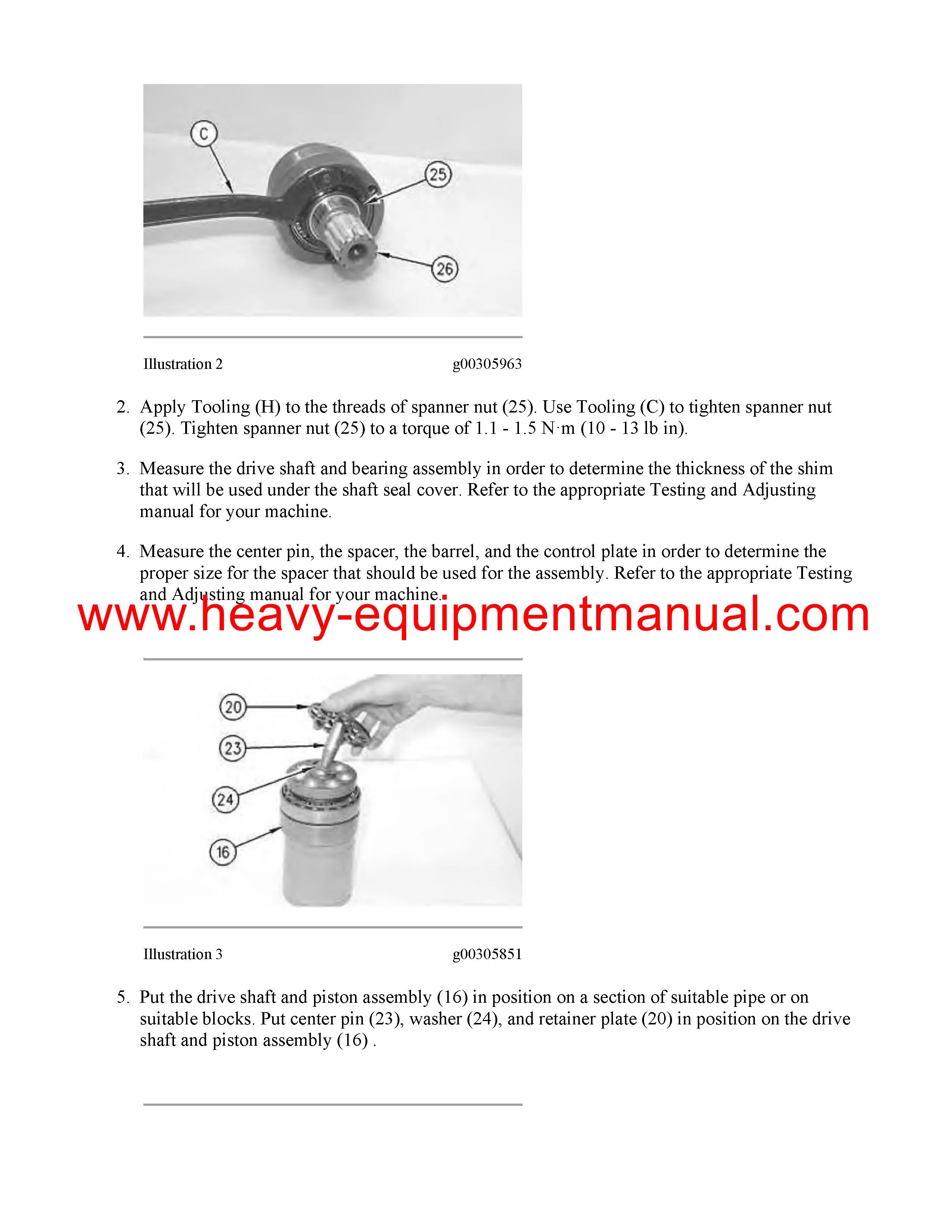 C

25

26

Illustration 2 g00305963

2. Apply Tooling (H) to the threads of spanner nut (25). Use Tooling (C) to tighten spanner nut (25). Tighten spanner nut (25) to a torque of 1.1 - 1.5 N·m (10 - 13 lb in).

3. Measure the drive shaft and bearing assembly in order to determine the thickness of the shim that will be used under the shaft seal cover. Refer to the appropriate Testing and Adjusting manual for your machine.

4. Measure the center pin, the spacer, the barrel, and the control plate in order to determine the proper size for the spacer that should be used for the assembly. Refer to the appropriate Testing and Adjusting manual for your machine.

www.heavy-equipmentmanual.com

20

23

24

16

Illustration 3 g00305851

5. Put the drive shaft and piston assembly (16) in position on a section of suitable pipe or on suitable blocks. Put center pin (23), washer (24), and retainer plate (20) in position on the drive shaft and piston assembly (16) .