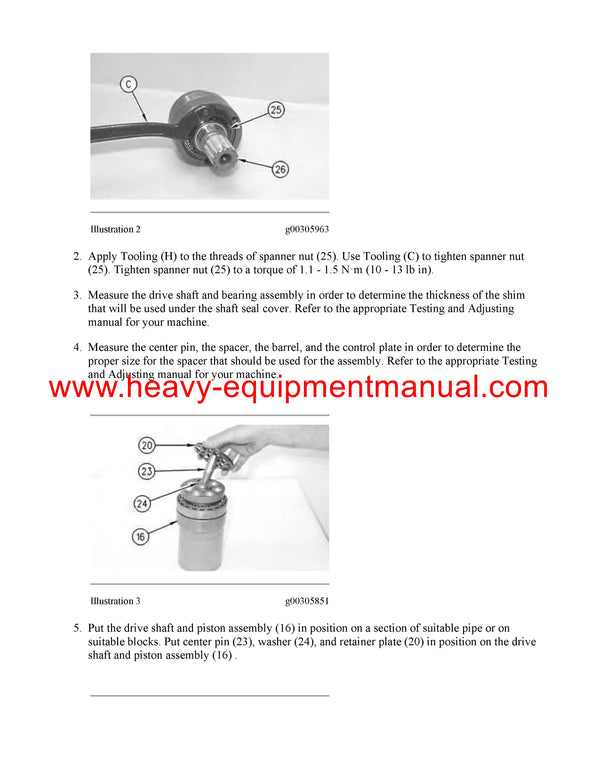 C

25

26

Illustration 2 g00305963

2. Apply Tooling (H) to the threads of spanner nut (25). Use Tooling (C) to tighten spanner nut (25). Tighten spanner nut (25) to a torque of 1.1 - 1.5 N·m (10 - 13 lb in).

3. Measure the drive shaft and bearing assembly in order to determine the thickness of the shim that will be used under the shaft seal cover. Refer to the appropriate Testing and Adjusting manual for your machine.

4. Measure the center pin, the spacer, the barrel, and the control plate in order to determine the proper size for the spacer that should be used for the assembly. Refer to the appropriate Testing and Adjusting manual for your machine.

www.heavy-equipmentmanual.com

20

23

24

16

Illustration 3 g00305851

5. Put the drive shaft and piston assembly (16) in position on a section of suitable pipe or on suitable blocks. Put center pin (23), washer (24), and retainer plate (20) in position on the drive shaft and piston assembly (16) .