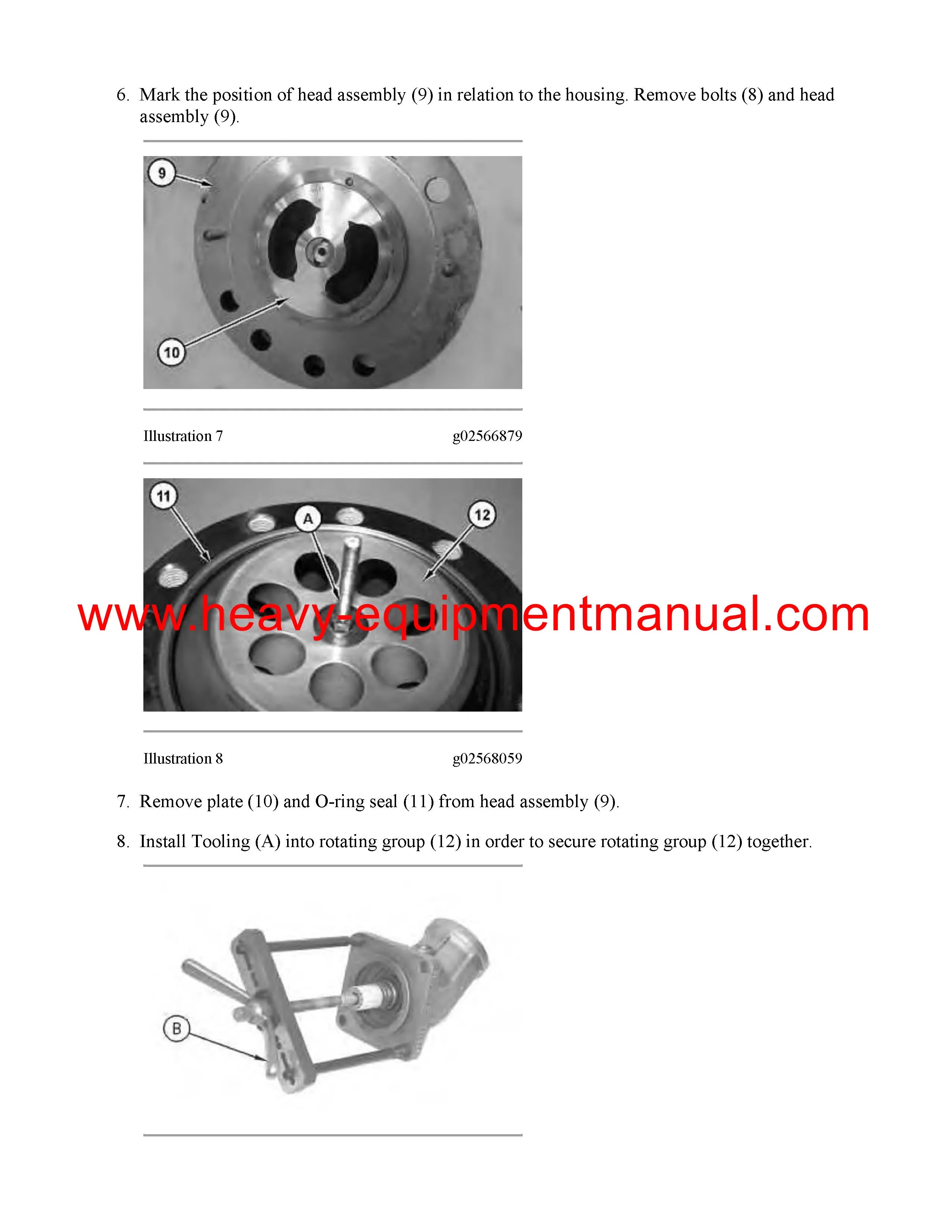 6. Mark the position of head assembly (9) in relation to the housing. Remove bolts (8) and head assembly (9).

9

10

Illustration 7 g02566879

11

A

12

www.heavy-equipmentmanual.com

Illustration 8 g02568059

7. Remove plate (10) and O-ring seal (11) from head assembly (9).

8. Install Tooling (A) into rotating group (12) in order to secure rotating group (12) together.

B