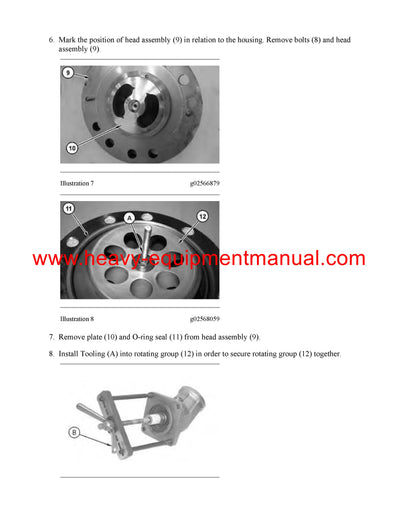 6. Mark the position of head assembly (9) in relation to the housing. Remove bolts (8) and head assembly (9).

9

10

Illustration 7 g02566879

11

A

12

www.heavy-equipmentmanual.com

Illustration 8 g02568059

7. Remove plate (10) and O-ring seal (11) from head assembly (9).

8. Install Tooling (A) into rotating group (12) in order to secure rotating group (12) together.

B