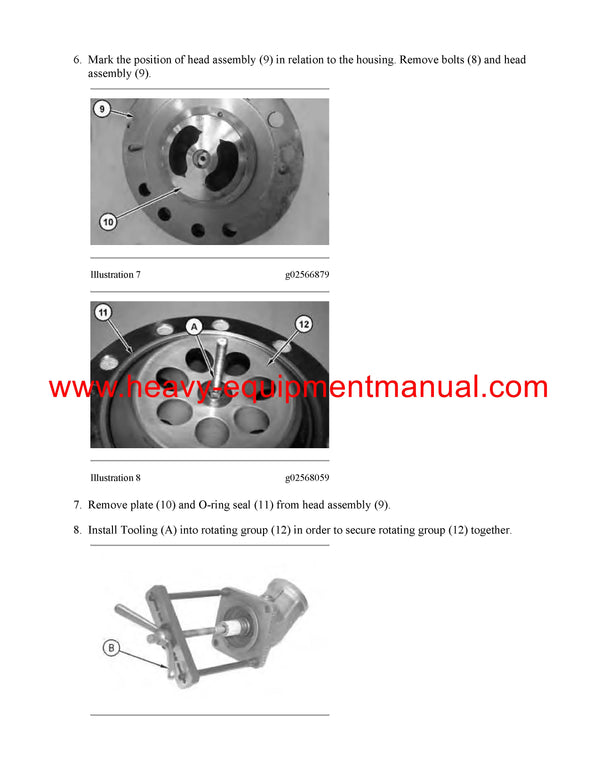 6. Mark the position of head assembly (9) in relation to the housing. Remove bolts (8) and head assembly (9).

9

10

Illustration 7 g02566879

11

A

12

www.heavy-equipmentmanual.com

Illustration 8 g02568059

7. Remove plate (10) and O-ring seal (11) from head assembly (9).

8. Install Tooling (A) into rotating group (12) in order to secure rotating group (12) together.

B