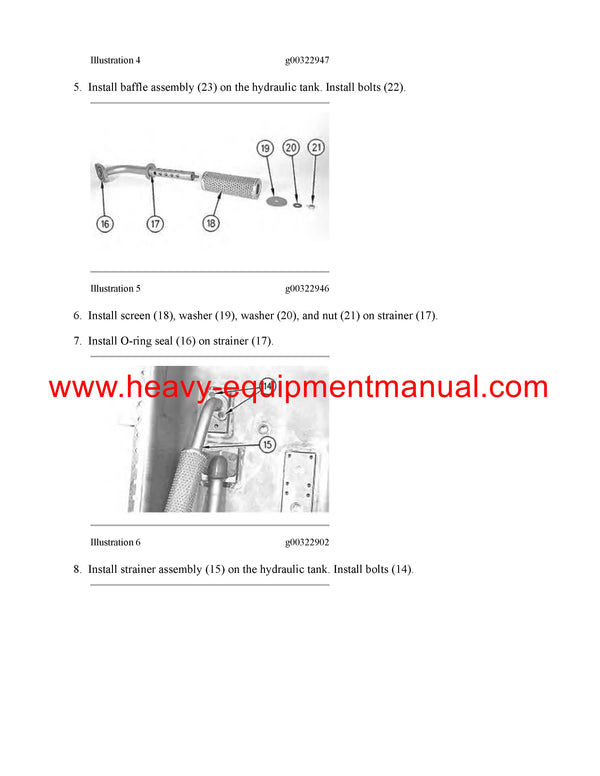 Illustration 4 g00322947

5. Install baffle assembly (23) on the hydraulic tank. Install bolts (22).

19 20 21

16 17 18

Illustration 5 g00322946

6. Install screen (18), washer (19), washer (20), and nut (21) on strainer (17).

7. Install O-ring seal (16) on strainer (17).

www.heavy-equipmentmanual.com

14

15

Illustration 6 g00322902

8. Install strainer assembly (15) on the hydraulic tank. Install bolts (14).