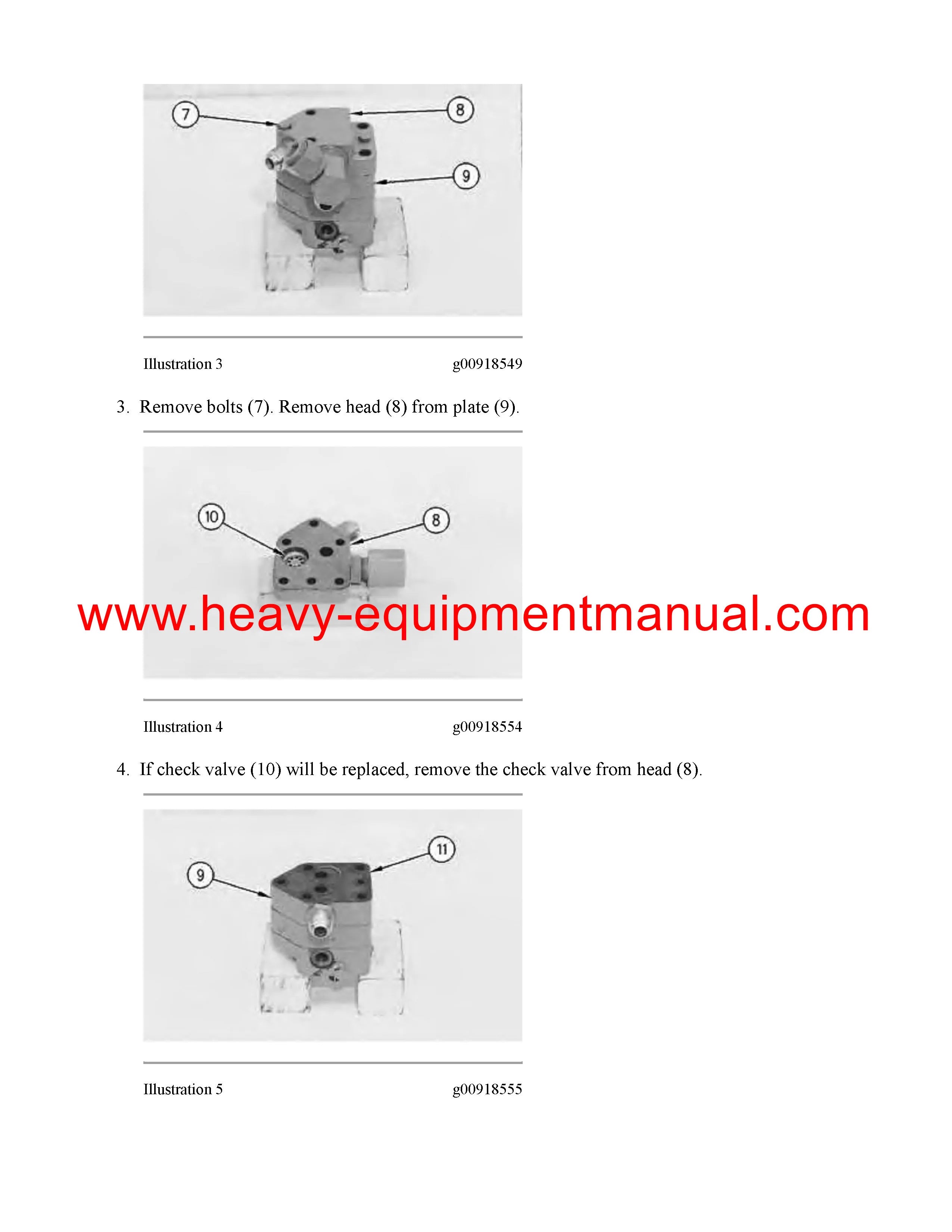 7
8
9

Illustration 3 g00918549

3. Remove bolts (7). Remove head (8) from plate (9).

10
8

www.heavy-equipmentmanual.com

Illustration 4 g00918554

4. If check valve (10) will be replaced, remove the check valve from head (8).

9
11

Illustration 5 g00918555