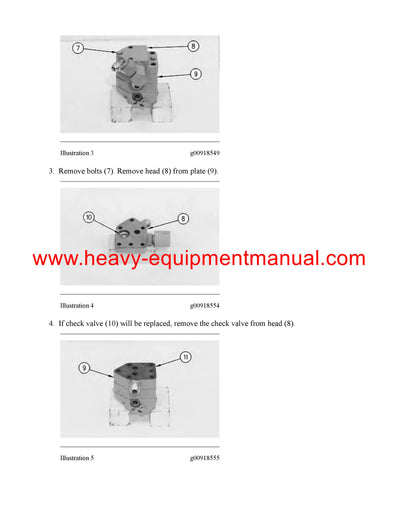 7
8
9

Illustration 3 g00918549

3. Remove bolts (7). Remove head (8) from plate (9).

10
8

www.heavy-equipmentmanual.com

Illustration 4 g00918554

4. If check valve (10) will be replaced, remove the check valve from head (8).

9
11

Illustration 5 g00918555