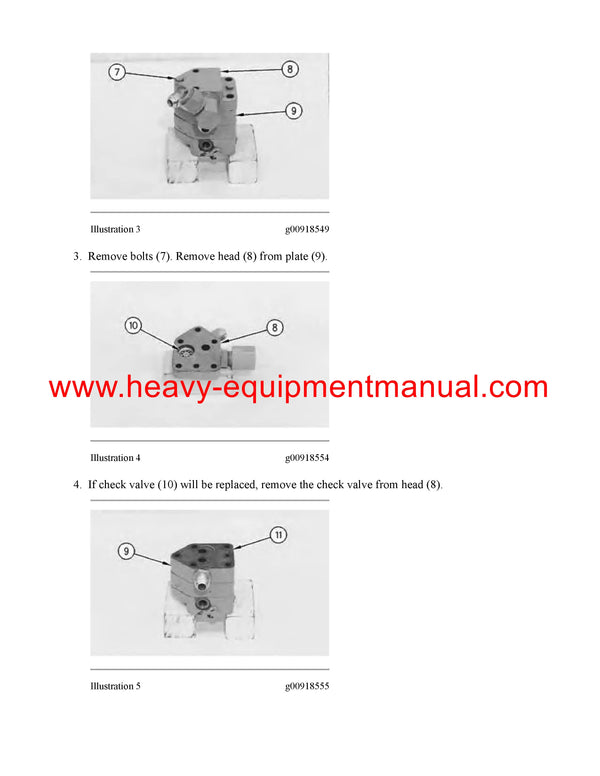 7

8

9

Illustration 3 g00918549

3. Remove bolts (7). Remove head (8) from plate (9).

10

8

www.heavy-equipmentmanual.com

Illustration 4 g00918554

4. If check valve (10) will be replaced, remove the check valve from head (8).

9

11

Illustration 5 g00918555