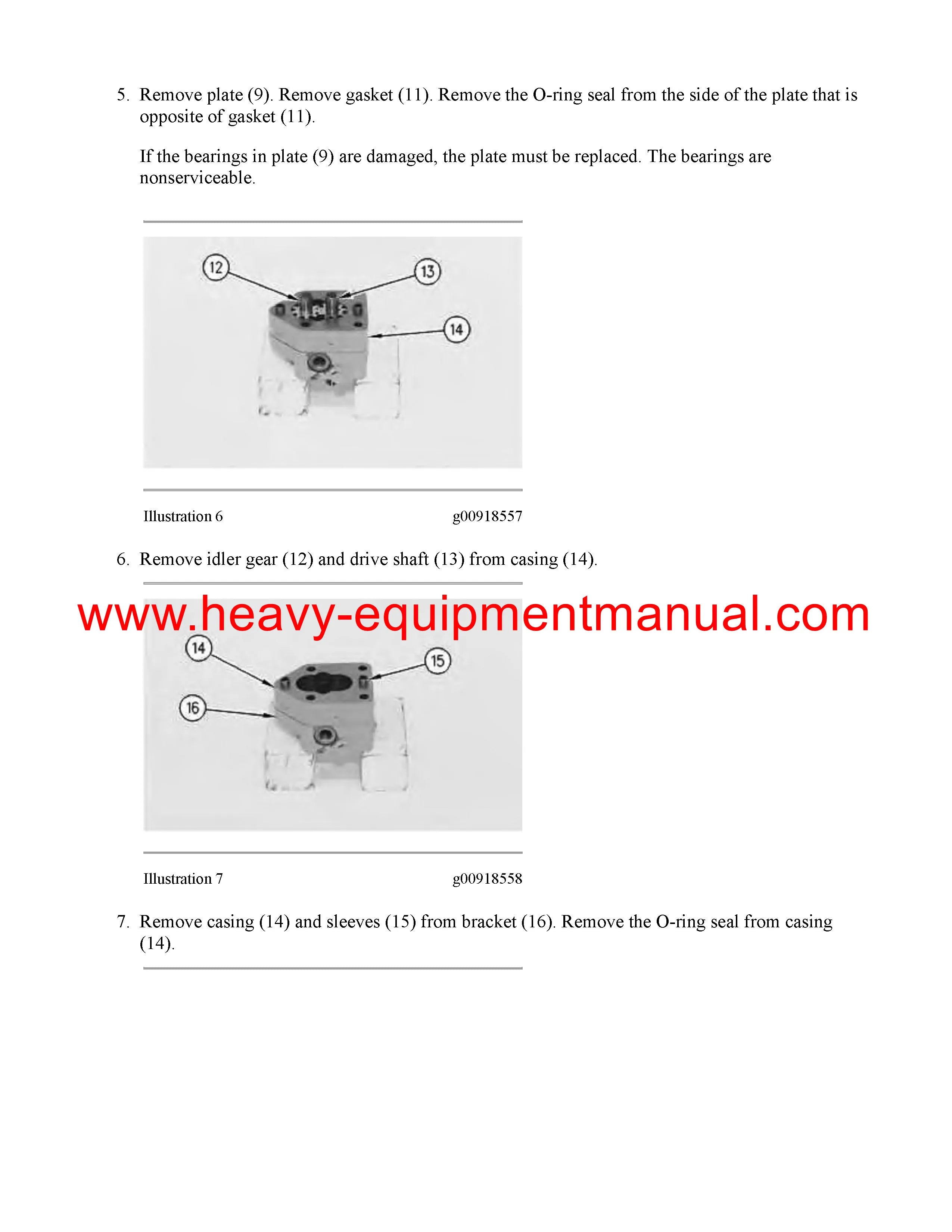 5. Remove plate (9). Remove gasket (11). Remove the O-ring seal from the side of the plate that is opposite of gasket (11).

If the bearings in plate (9) are damaged, the plate must be replaced. The bearings are nonserviceable.

12
13
14

Illustration 6 g00918557

6. Remove idler gear (12) and drive shaft (13) from casing (14).

www.heavy-equipmentmanual.com

14
15
16

Illustration 7 g00918558

7. Remove casing (14) and sleeves (15) from bracket (16). Remove the O-ring seal from casing (14).