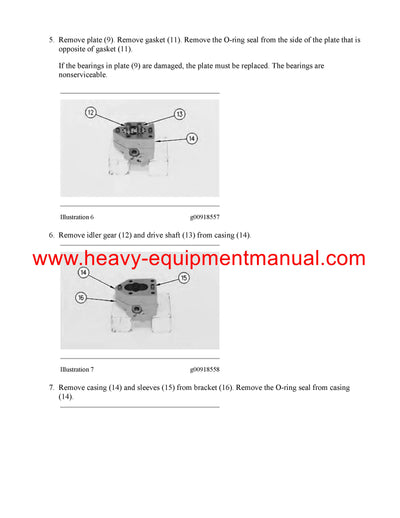 5. Remove plate (9). Remove gasket (11). Remove the O-ring seal from the side of the plate that is opposite of gasket (11).

If the bearings in plate (9) are damaged, the plate must be replaced. The bearings are nonserviceable.

12

13

14

Illustration 6

g00918557

6. Remove idler gear (12) and drive shaft (13) from casing (14).

www.heavy-equipmentmanual.com

14

15

16

Illustration 7

g00918558

7. Remove casing (14) and sleeves (15) from bracket (16). Remove the O-ring seal from casing (14).