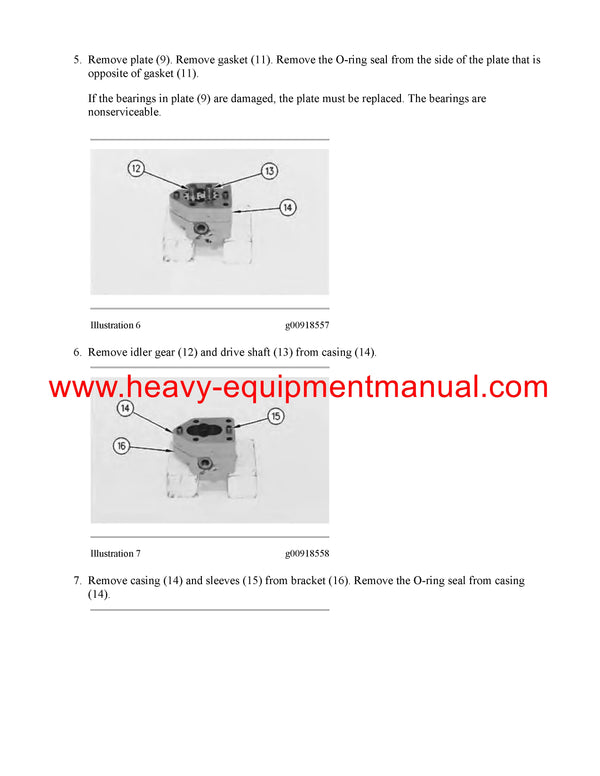 5. Remove plate (9). Remove gasket (11). Remove the O-ring seal from the side of the plate that is opposite of gasket (11).

If the bearings in plate (9) are damaged, the plate must be replaced. The bearings are nonserviceable.

12
13
14

Illustration 6 g00918557

6. Remove idler gear (12) and drive shaft (13) from casing (14).

www.heavy-equipmentmanual.com

14
15
16

Illustration 7 g00918558

7. Remove casing (14) and sleeves (15) from bracket (16). Remove the O-ring seal from casing (14).