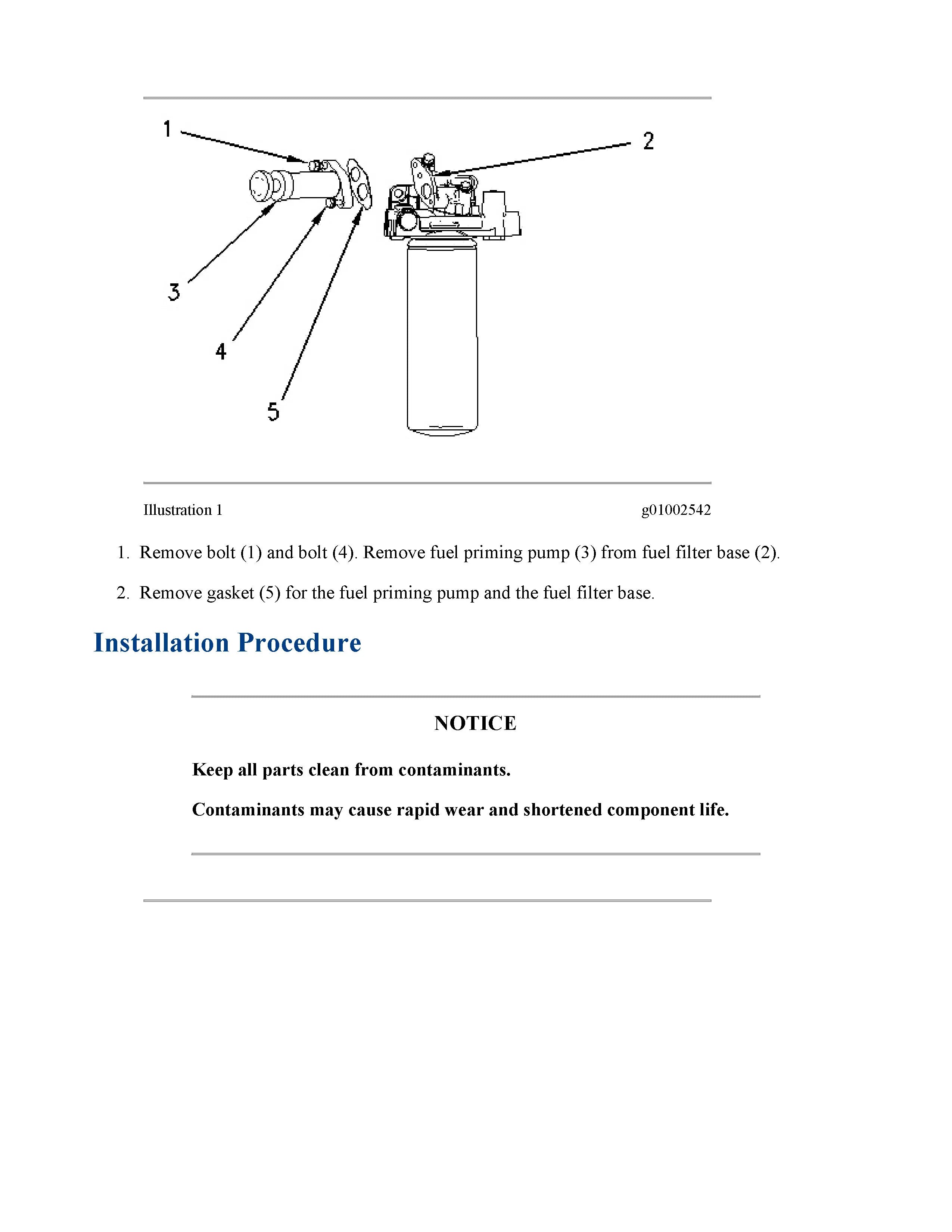 1
2
3
4
5

Illustration 1 g01002542

1. Remove bolt (1) and bolt (4). Remove fuel priming pump (3) from fuel filter base (2).

2. Remove gasket (5) for the fuel priming pump and the fuel filter base.

Installation Procedure

NOTICE

Keep all parts clean from contaminants.

Contaminants may cause rapid wear and shortened component life.