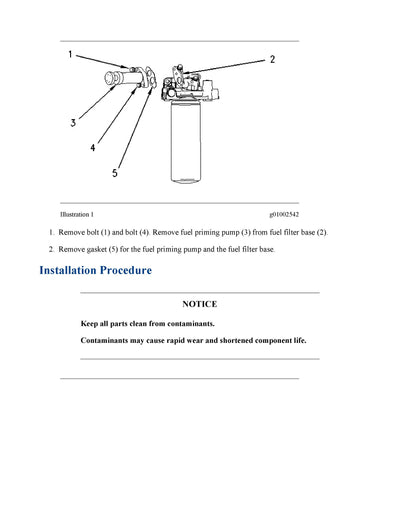 1

2

3

4

5

Illustration 1 g01002542

1. Remove bolt (1) and bolt (4). Remove fuel priming pump (3) from fuel filter base (2).

2. Remove gasket (5) for the fuel priming pump and the fuel filter base.

Installation Procedure

NOTICE

Keep all parts clean from contaminants.

Contaminants may cause rapid wear and shortened component life.