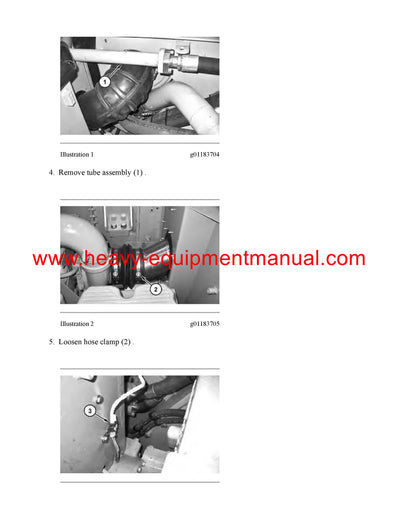 1

Illustration 1 g01183704

4. Remove tube assembly (1) .

www.heavy-equipmentmanual.com

2

Illustration 2 g01183705

5. Loosen hose clamp (2) .

3