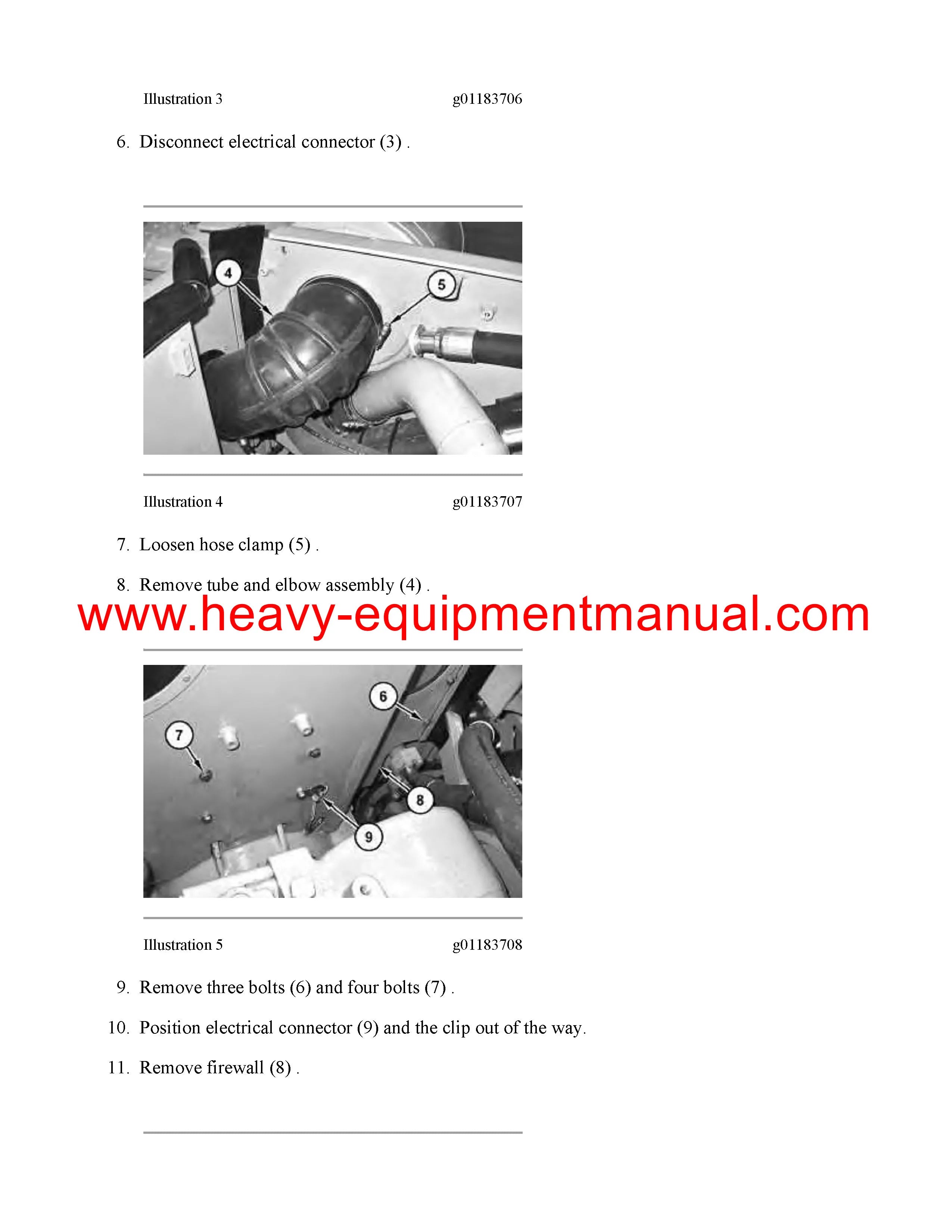 Illustration 3 g01183706

6. Disconnect electrical connector (3) .

4

5

Illustration 4 g01183707

7. Loosen hose clamp (5) .

8. Remove tube and elbow assembly (4) .

www.heavy-equipmentmanual.com

6

7

8

9

Illustration 5 g01183708

9. Remove three bolts (6) and four bolts (7) .

10. Position electrical connector (9) and the clip out of the way.

11. Remove firewall (8) .