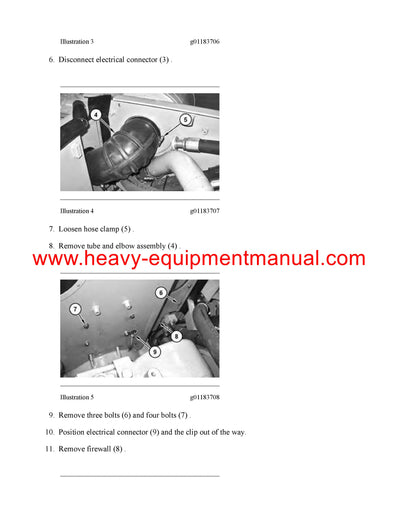 Illustration 3 g01183706

6. Disconnect electrical connector (3) .

4
5

Illustration 4 g01183707

7. Loosen hose clamp (5) .

8. Remove tube and elbow assembly (4) .

www.heavy-equipmentmanual.com

6
7
8
9

Illustration 5 g01183708

9. Remove three bolts (6) and four bolts (7) .

10. Position electrical connector (9) and the clip out of the way.

11. Remove firewall (8) .