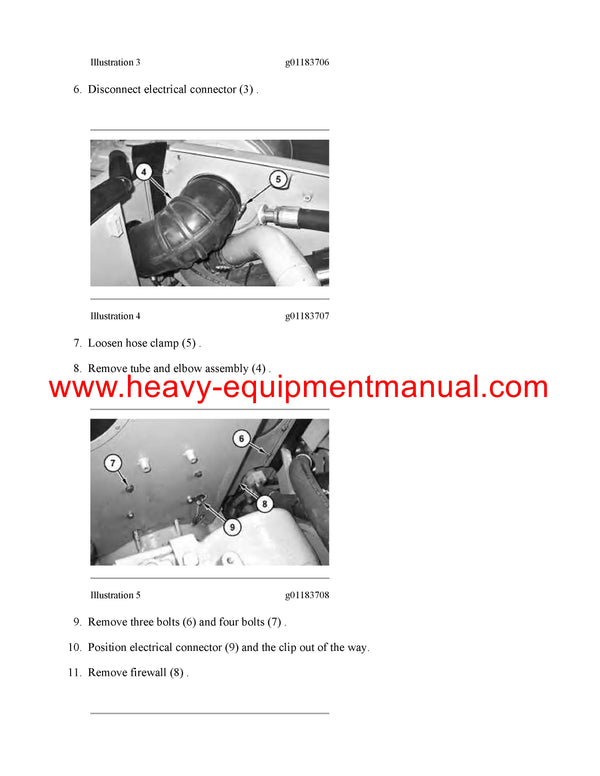 Illustration 3 g01183706

6. Disconnect electrical connector (3) .

4

5

Illustration 4 g01183707

7. Loosen hose clamp (5) .

8. Remove tube and elbow assembly (4) .

www.heavy-equipmentmanual.com

6

7

8

9

Illustration 5 g01183708

9. Remove three bolts (6) and four bolts (7) .

10. Position electrical connector (9) and the clip out of the way.

11. Remove firewall (8) .