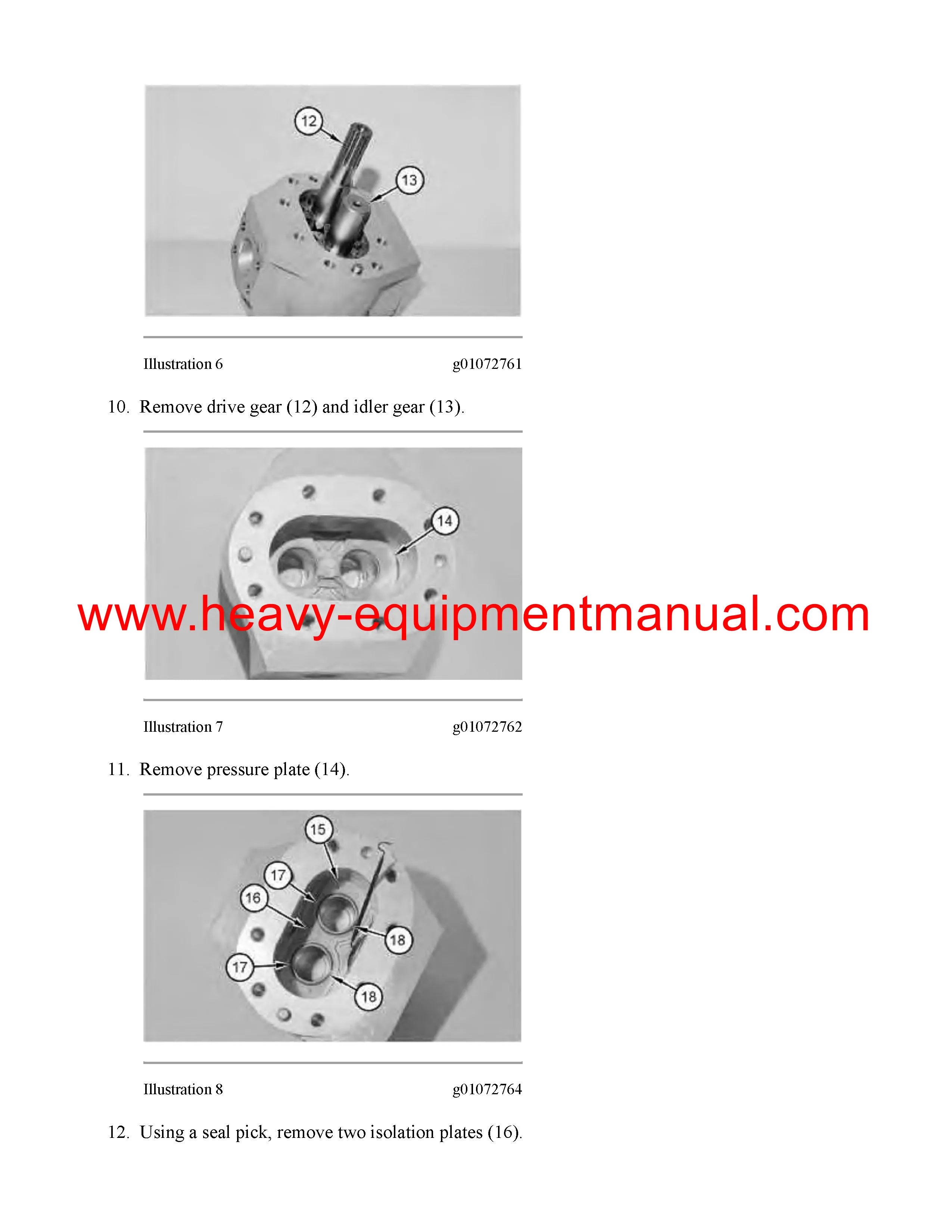 12

13

Illustration 6 g01072761

10. Remove drive gear (12) and idler gear (13).

14

www.heavy-equipmentmanual.com

Illustration 7 g01072762

11. Remove pressure plate (14).

15

17

16

18

17

18

Illustration 8 g01072764

12. Using a seal pick, remove two isolation plates (16).