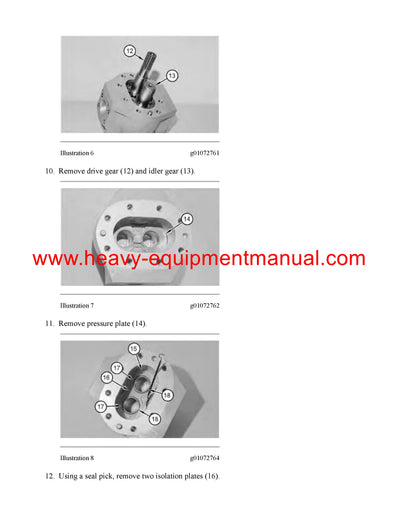 12

13

Illustration 6 g01072761

10. Remove drive gear (12) and idler gear (13).

14

www.heavy-equipmentmanual.com

Illustration 7 g01072762

11. Remove pressure plate (14).

15

17

16

18

17

18

Illustration 8 g01072764

12. Using a seal pick, remove two isolation plates (16).