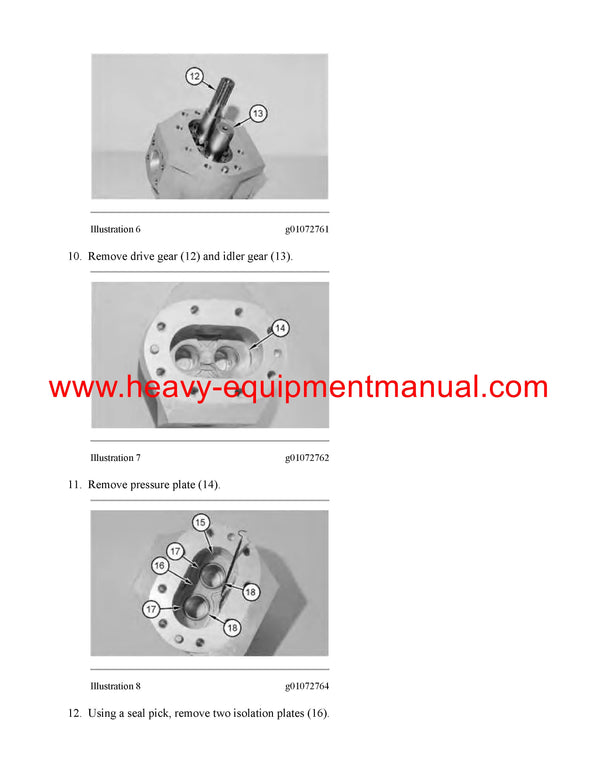 12

13

Illustration 6 g01072761

10. Remove drive gear (12) and idler gear (13).

14

www.heavy-equipmentmanual.com

Illustration 7 g01072762

11. Remove pressure plate (14).

15

17

16

18

17

18

Illustration 8 g01072764

12. Using a seal pick, remove two isolation plates (16).