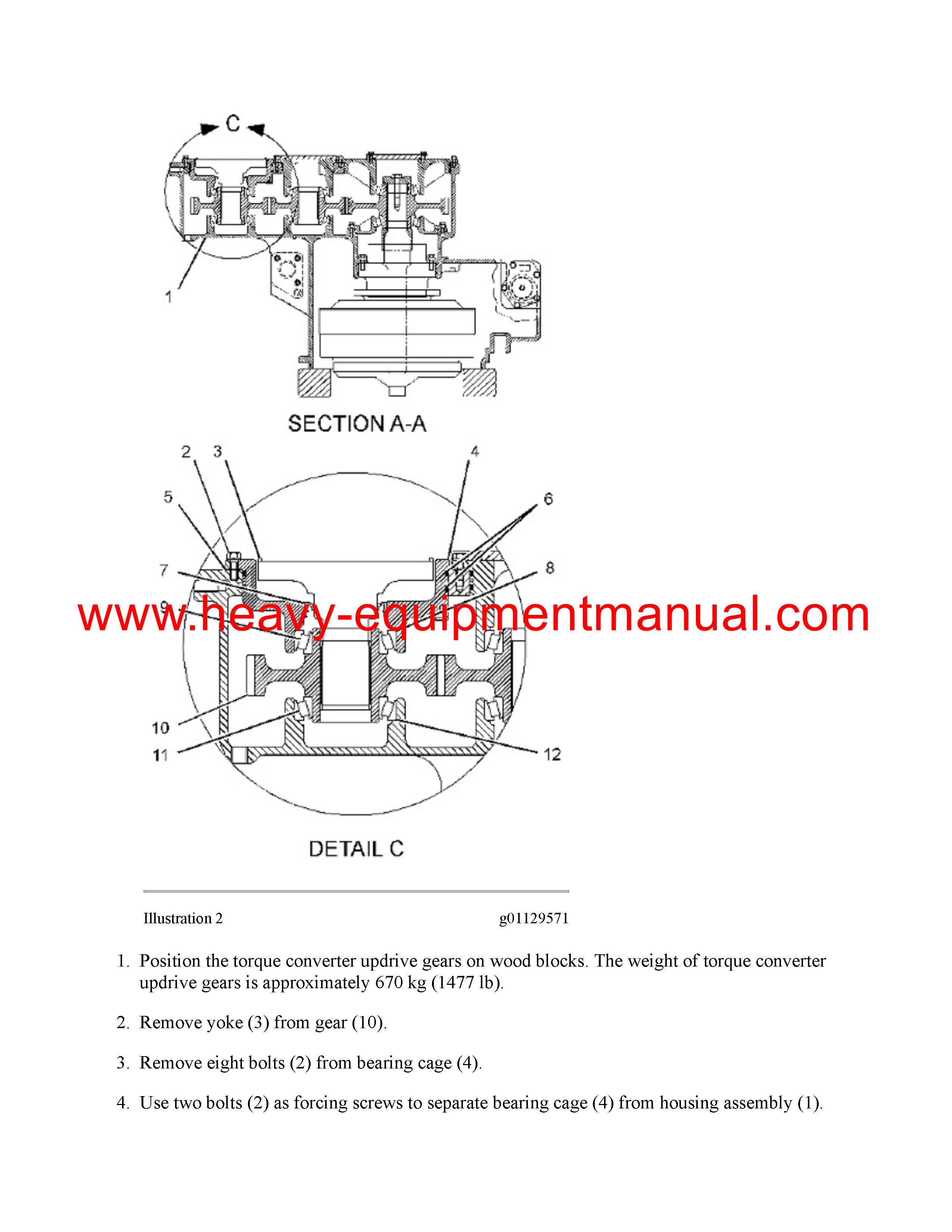 C

1

SECTION A-A

2 3 4 5 6 7 8 9

www.heavy-equipmentmanual.com

10 11 12

DETAIL C

Illustration 2 g01129571

1. Position the torque converter updrive gears on wood blocks. The weight of torque converter updrive gears is approximately 670 kg (1477 lb).

2. Remove yoke (3) from gear (10).

3. Remove eight bolts (2) from bearing cage (4).

4. Use two bolts (2) as forcing screws to separate bearing cage (4) from housing assembly (1).