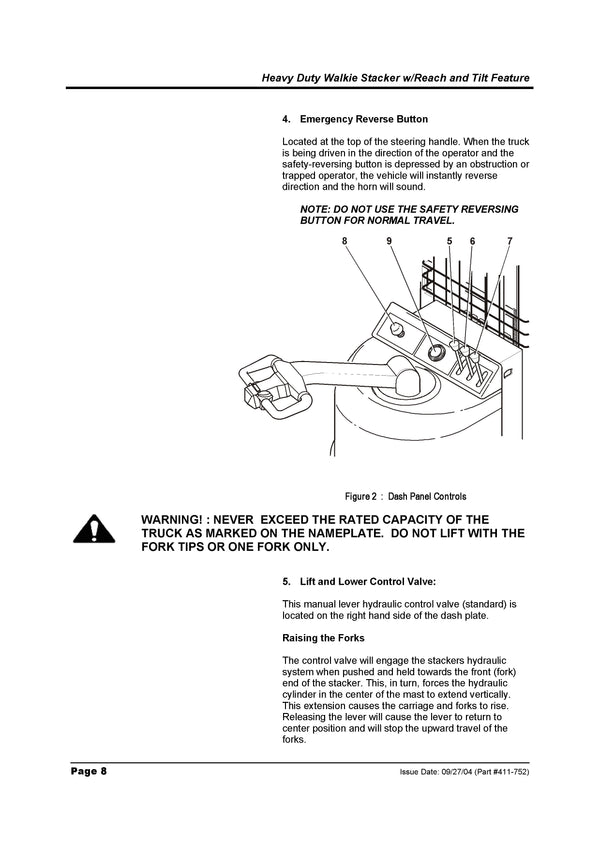 Heavy Duty Walkie Stacker w/Reach and Tilt Feature

4. Emergency Reverse Button

Located at the top of the steering handle. When the truck is being driven in the direction of the operator and the safety-reversing button is depressed by an obstruction or trapped operator, the vehicle will instantly reverse direction and the horn will sound.

NOTE: DO NOT USE THE SAFETY REVERSING BUTTON FOR NORMAL TRAVEL.

8 9 5 6 7

Figure 2 : Dash Panel Controls

WARNING! : NEVER EXCEED THE RATED CAPACITY OF THE TRUCK AS MARKED ON THE NAMEPLATE. DO NOT LIFT WITH THE FORK TIPS OR ONE FORK ONLY.

5. Lift and Lower Control Valve:

This manual lever hydraulic control valve (standard) is located on the right hand side of the dash plate.

Raising the Forks

The control valve will engage the stackers hydraulic system when pushed and held towards the front (fork) end of the stacker. This, in turn, forces the hydraulic cylinder in the center of the mast to extend vertically. This extension causes the carriage and forks to rise. Releasing the lever will cause the lever to return to center position and will stop the upward travel of the forks.

Page 8

Issue Date: 09/27/04 (Part #411-752)