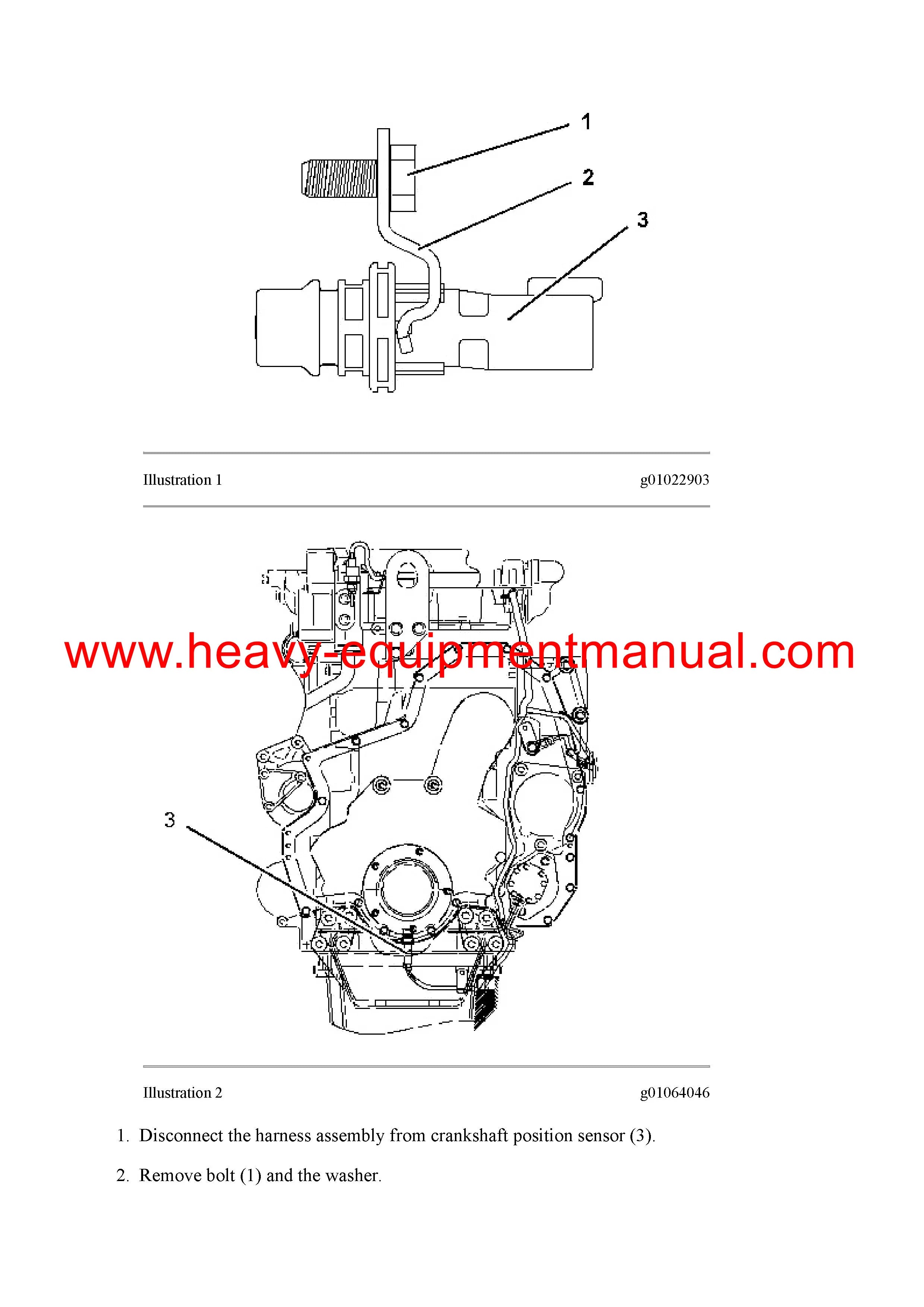 1
2
3

Illustration 1 g01022903

www.heavy-equipmentmanual.com

3

Illustration 2 g01064046

1. Disconnect the harness assembly from crankshaft position sensor (3).

2. Remove bolt (1) and the washer.