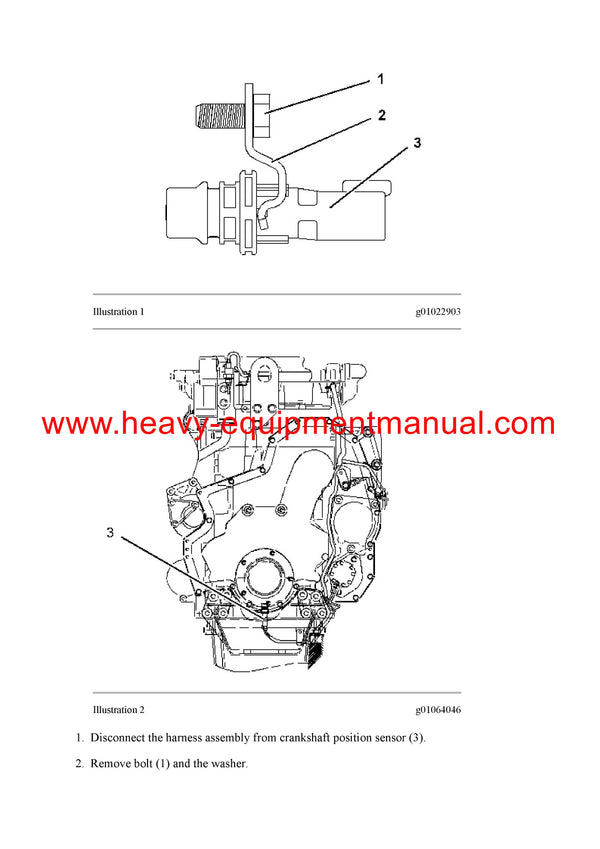 1

2

3

Illustration 1

g01022903

www.heavy-equipmentmanual.com

3

Illustration 2

g01064046

1. Disconnect the harness assembly from crankshaft position sensor (3).

2. Remove bolt (1) and the washer.