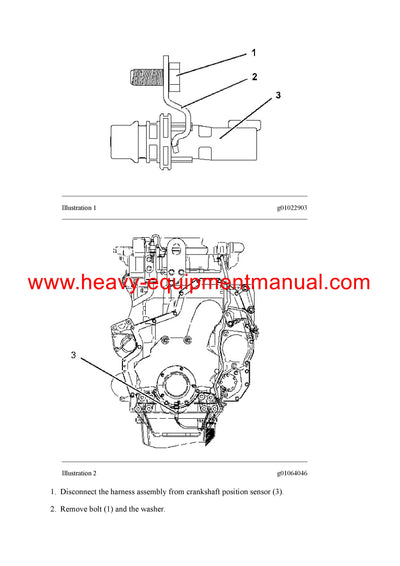 1
2
3

Illustration 1 g01022903

www.heavy-equipmentmanual.com

3

Illustration 2 g01064046

1. Disconnect the harness assembly from crankshaft position sensor (3).

2. Remove bolt (1) and the washer.