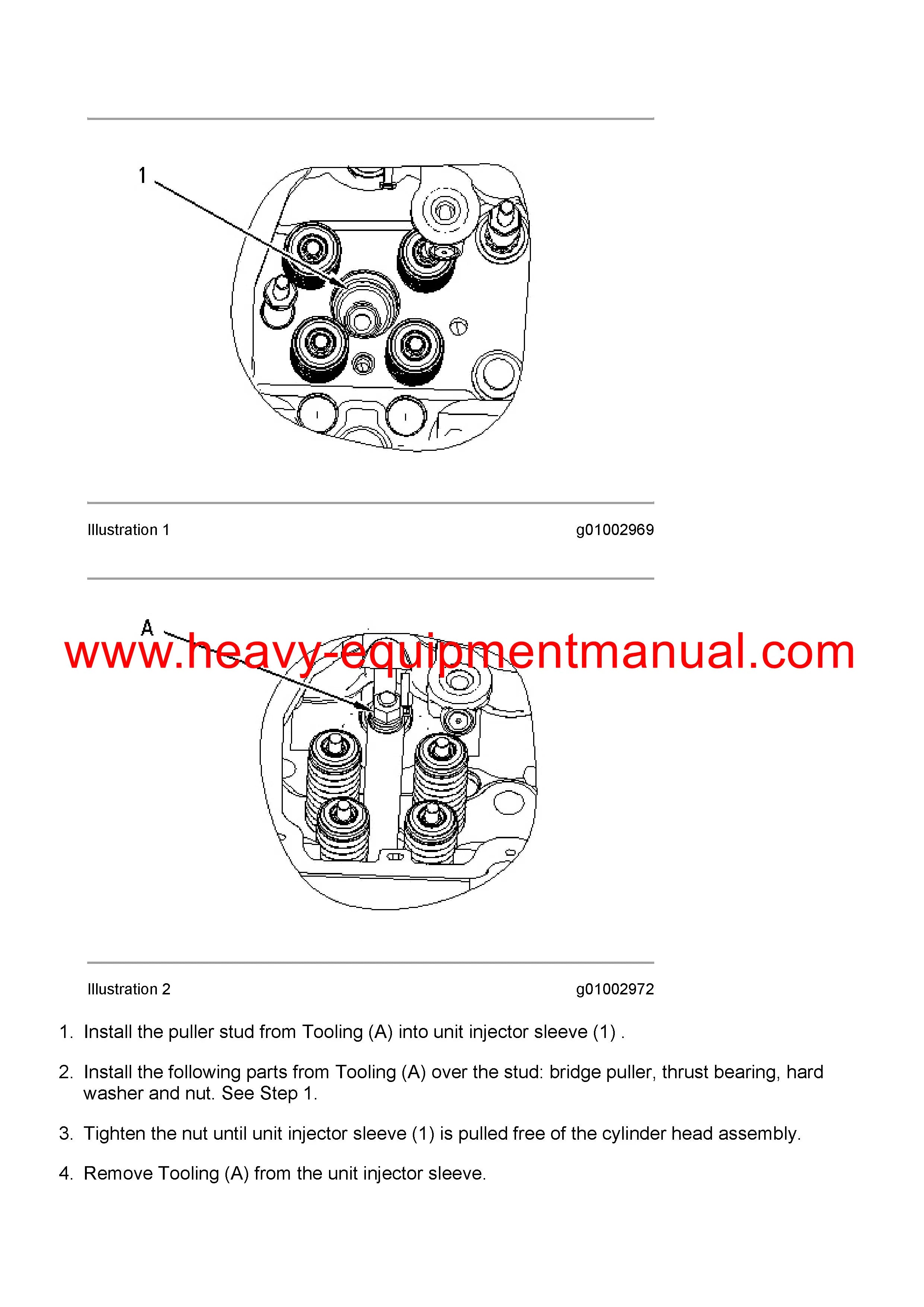 1

Illustration 1 g01002969

A

www.heavy-equipmentmanual.com

Illustration 2 g01002972

1. Install the puller stud from Tooling (A) into unit injector sleeve (1) .

2. Install the following parts from Tooling (A) over the stud: bridge puller, thrust bearing, hard washer and nut. See Step 1.

3. Tighten the nut until unit injector sleeve (1) is pulled free of the cylinder head assembly.

4. Remove Tooling (A) from the unit injector sleeve.