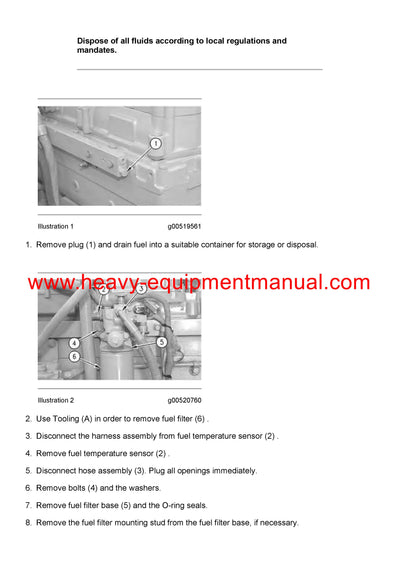 Dispose of all fluids according to local regulations and mandates.

1

Illustration 1 g00519561

1. Remove plug (1) and drain fuel into a suitable container for storage or disposal.

www.heavy-equipmentmanual.com

2

3

4

5

6

Illustration 2 g00520760

2. Use Tooling (A) in order to remove fuel filter (6) .

3. Disconnect the harness assembly from fuel temperature sensor (2) .

4. Remove fuel temperature sensor (2) .

5. Disconnect hose assembly (3). Plug all openings immediately.

6. Remove bolts (4) and the washers.

7. Remove fuel filter base (5) and the O-ring seals.

8. Remove the fuel filter mounting stud from the fuel filter base, if necessary.