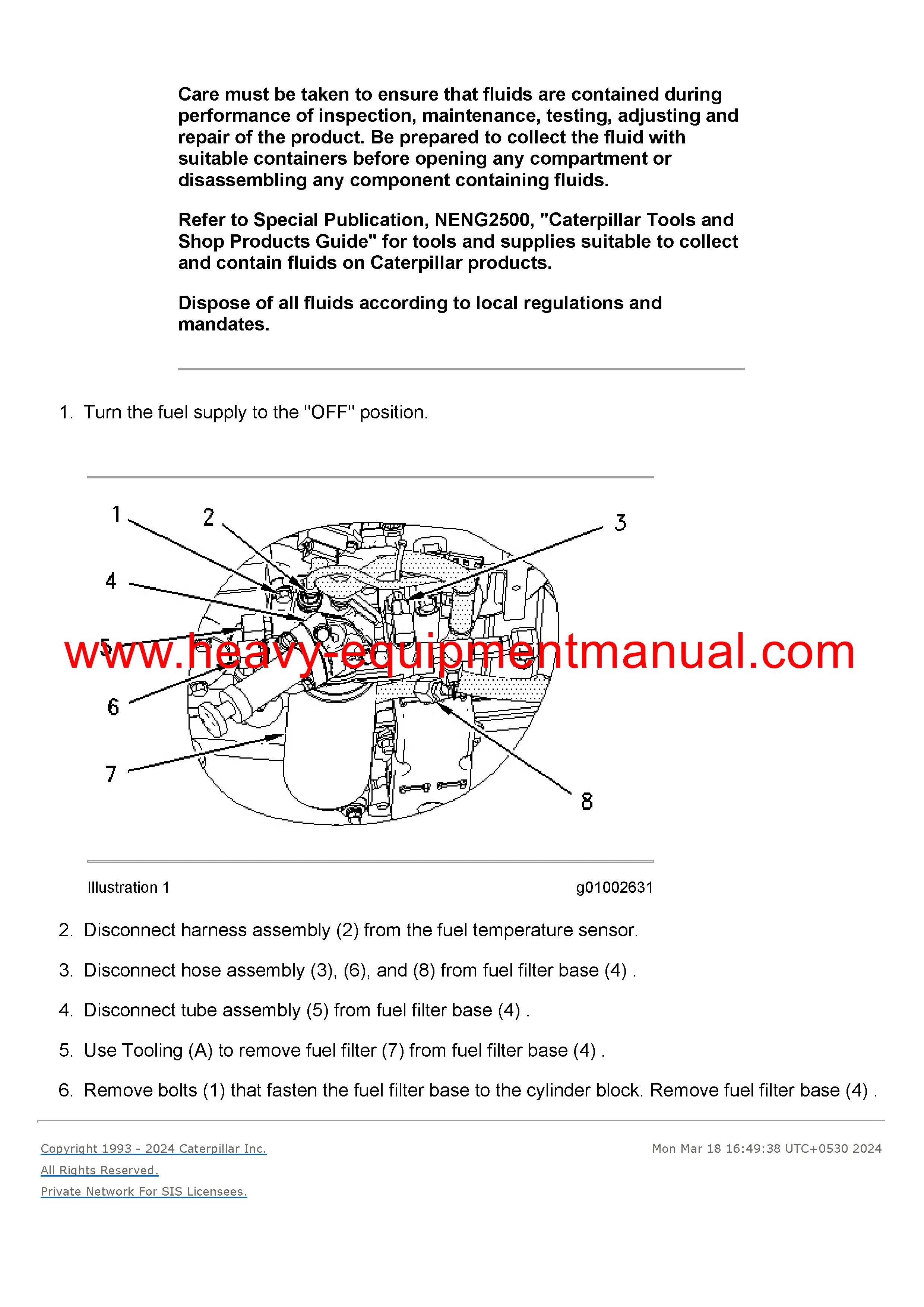 Care must be taken to ensure that fluids are contained during performance of inspection, maintenance, testing, adjusting and repair of the product. Be prepared to collect the fluid with suitable containers before opening any compartment or disassembling any component containing fluids.

Refer to Special Publication, NENG2500, "Caterpillar Tools and Shop Products Guide" for tools and supplies suitable to collect and contain fluids on Caterpillar products.

Dispose of all fluids according to local regulations and mandates.

1. Turn the fuel supply to the "OFF" position.

1
2
3
4
5
6
7
8

www.heavy-equipmentmanual.com

Illustration 1

g01002631

2. Disconnect harness assembly (2) from the fuel temperature sensor.

3. Disconnect hose assembly (3), (6), and (8) from fuel filter base (4) .

4. Disconnect tube assembly (5) from fuel filter base (4) .

5. Use Tooling (A) to remove fuel filter (7) from fuel filter base (4) .

6. Remove bolts (1) that fasten the fuel filter base to the cylinder block. Remove fuel filter base (4) .

Copyright 1993 - 2024 Caterpillar Inc.
All Rights Reserved.
Private Network For SIS Licensees.

Mon Mar 18 16:49:38 UTC+0530 2024