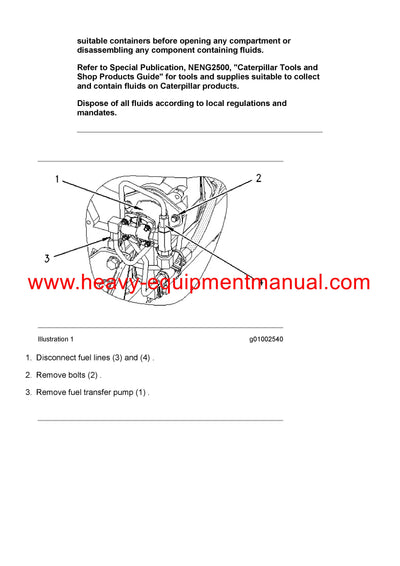 suitable containers before opening any compartment or disassembling any component containing fluids.

Refer to Special Publication, NENG2500, "Caterpillar Tools and Shop Products Guide" for tools and supplies suitable to collect and contain fluids on Caterpillar products.

Dispose of all fluids according to local regulations and mandates.

1

2

3

4

www.heavy-equipmentmanual.com

Illustration 1

g01002540

1. Disconnect fuel lines (3) and (4) .

2. Remove bolts (2) .

3. Remove fuel transfer pump (1) .