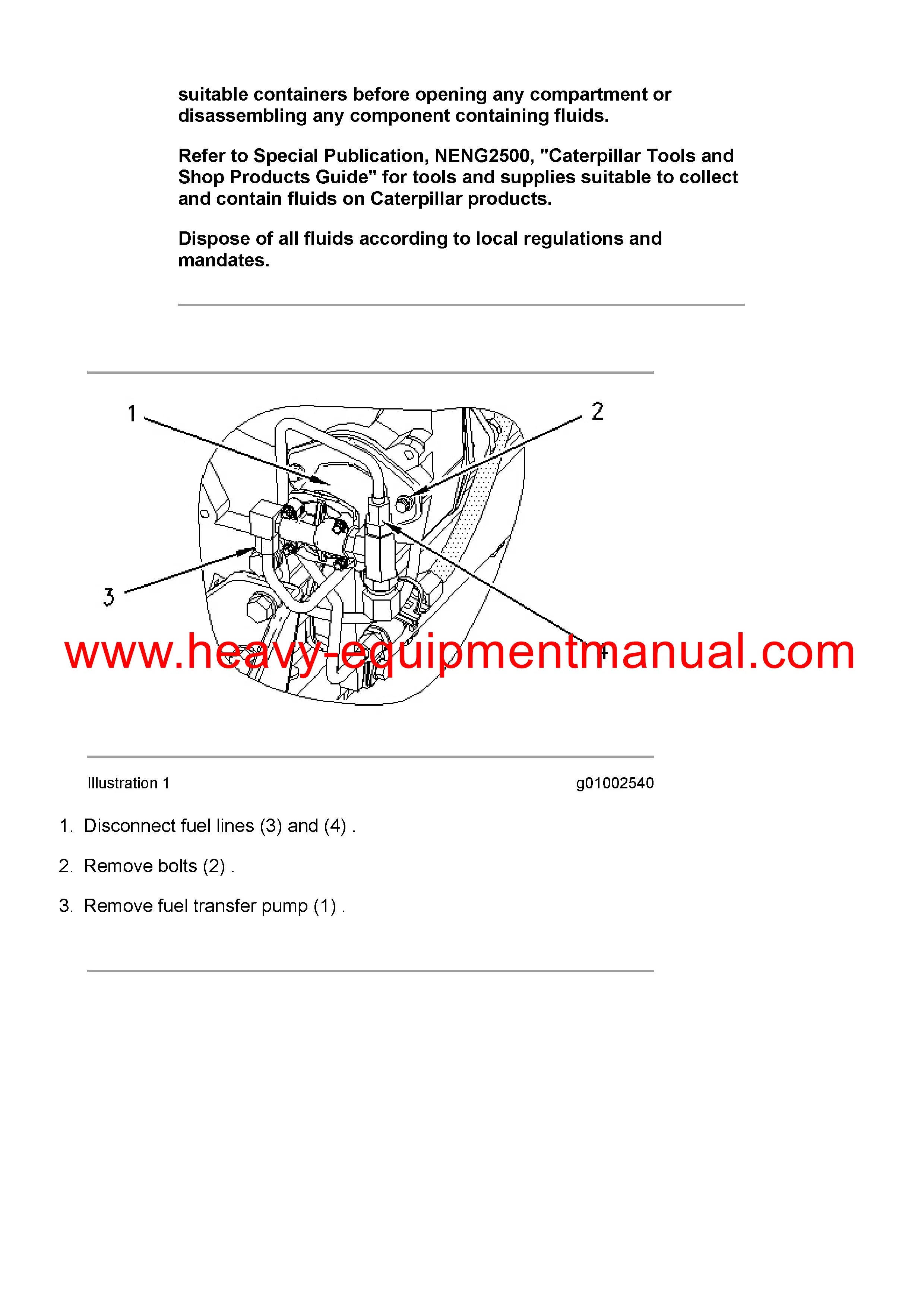 suitable containers before opening any compartment or disassembling any component containing fluids.

Refer to Special Publication, NENG2500, "Caterpillar Tools and Shop Products Guide" for tools and supplies suitable to collect and contain fluids on Caterpillar products.

Dispose of all fluids according to local regulations and mandates.

1

2

3

4

www.heavy-equipmentmanual.com

Illustration 1

g01002540

1. Disconnect fuel lines (3) and (4) .

2. Remove bolts (2) .

3. Remove fuel transfer pump (1) .