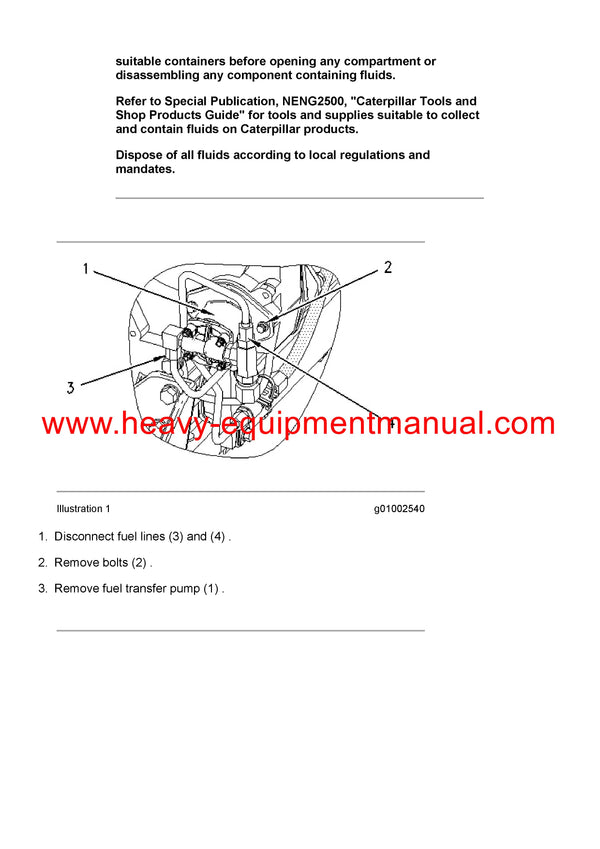 suitable containers before opening any compartment or disassembling any component containing fluids.

Refer to Special Publication, NENG2500, "Caterpillar Tools and Shop Products Guide" for tools and supplies suitable to collect and contain fluids on Caterpillar products.

Dispose of all fluids according to local regulations and mandates.

1

2

3

4

www.heavy-equipmentmanual.com

Illustration 1

g01002540

1. Disconnect fuel lines (3) and (4) .

2. Remove bolts (2) .

3. Remove fuel transfer pump (1) .