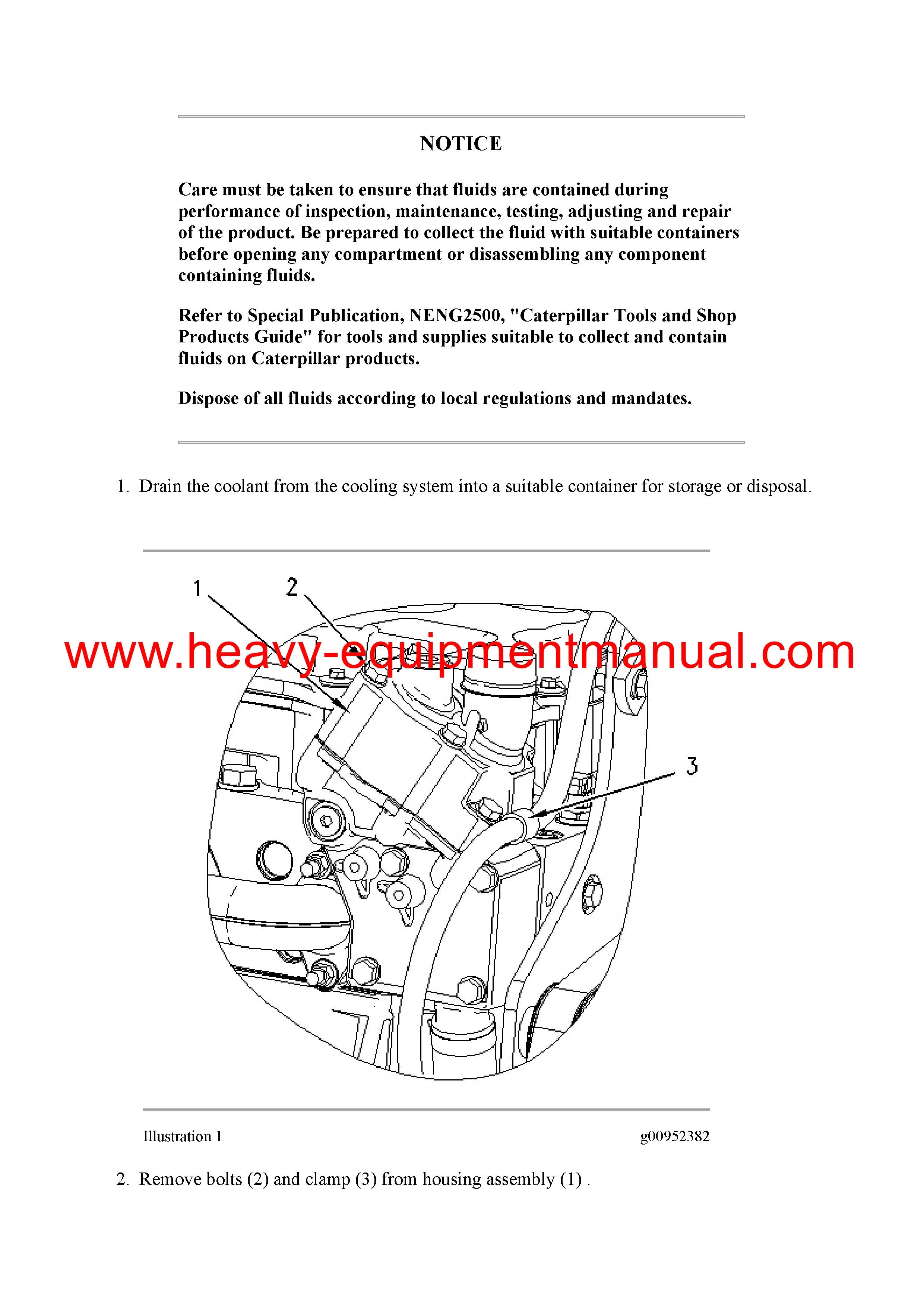 NOTICE

Care must be taken to ensure that fluids are contained during performance of inspection, maintenance, testing, adjusting and repair of the product. Be prepared to collect the fluid with suitable containers before opening any compartment or disassembling any component containing fluids.

Refer to Special Publication, NENG2500, "Caterpillar Tools and Shop Products Guide" for tools and supplies suitable to collect and contain fluids on Caterpillar products.

Dispose of all fluids according to local regulations and mandates.

1. Drain the coolant from the cooling system into a suitable container for storage or disposal.

1
2
www.heavy-equipmentmanual.com
3

Illustration 1
g00952382

2. Remove bolts (2) and clamp (3) from housing assembly (1) .