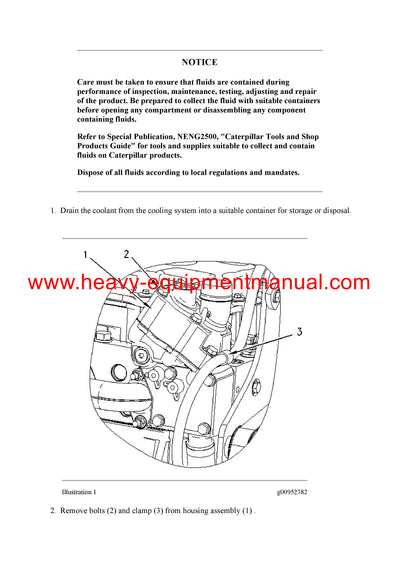 NOTICE

Care must be taken to ensure that fluids are contained during performance of inspection, maintenance, testing, adjusting and repair of the product. Be prepared to collect the fluid with suitable containers before opening any compartment or disassembling any component containing fluids.

Refer to Special Publication, NENG2500, "Caterpillar Tools and Shop Products Guide" for tools and supplies suitable to collect and contain fluids on Caterpillar products.

Dispose of all fluids according to local regulations and mandates.

1. Drain the coolant from the cooling system into a suitable container for storage or disposal.

1
2
www.heavy-equipmentmanual.com
3

Illustration 1

g00952382

2. Remove bolts (2) and clamp (3) from housing assembly (1) .