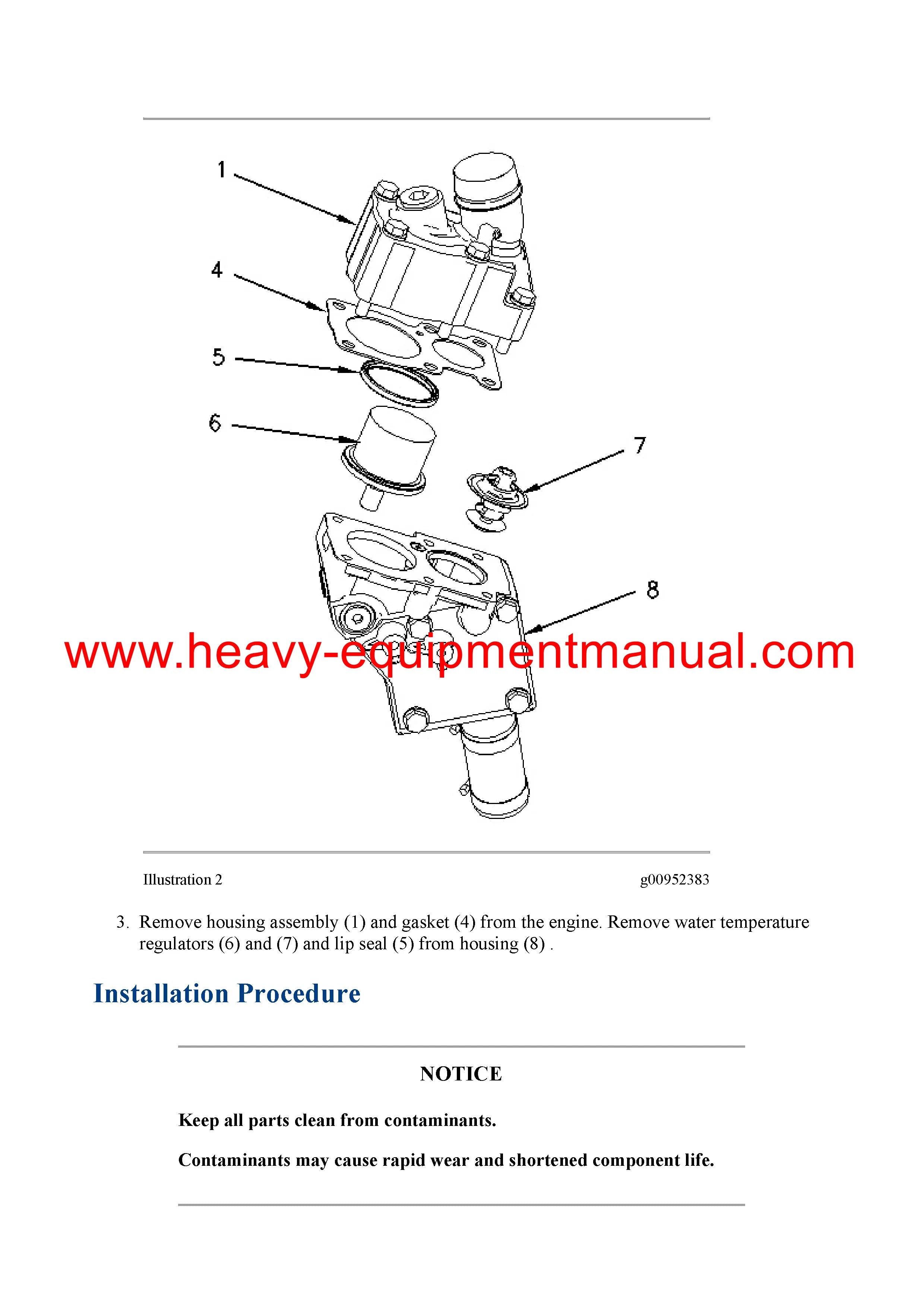 1

4

5

6

7

8

www.heavy-equipmentmanual.com

Illustration 2

g00952383

3. Remove housing assembly (1) and gasket (4) from the engine. Remove water temperature regulators (6) and (7) and lip seal (5) from housing (8) .

Installation Procedure

NOTICE

Keep all parts clean from contaminants.

Contaminants may cause rapid wear and shortened component life.