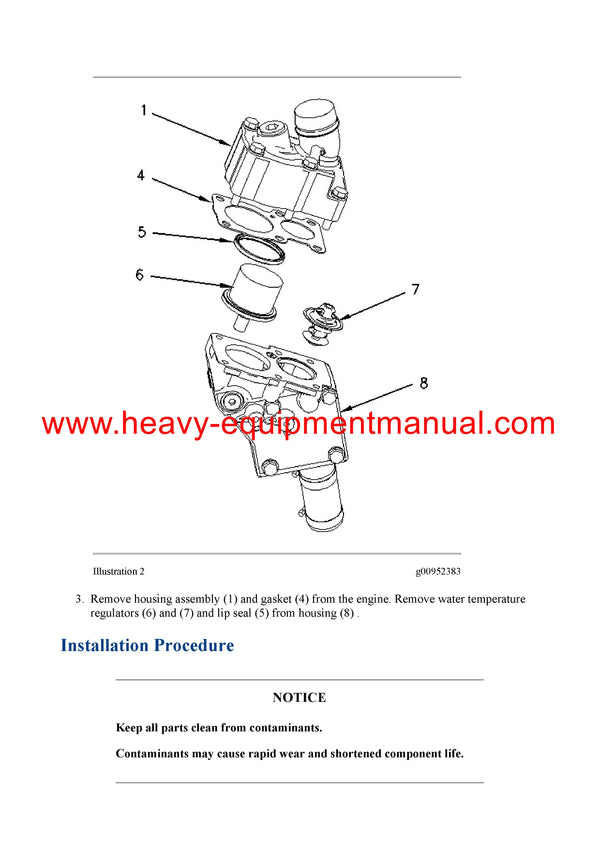 1

4

5

6

7

8

www.heavy-equipmentmanual.com

Illustration 2 g00952383

3. Remove housing assembly (1) and gasket (4) from the engine. Remove water temperature regulators (6) and (7) and lip seal (5) from housing (8) .

Installation Procedure

NOTICE

Keep all parts clean from contaminants.

Contaminants may cause rapid wear and shortened component life.